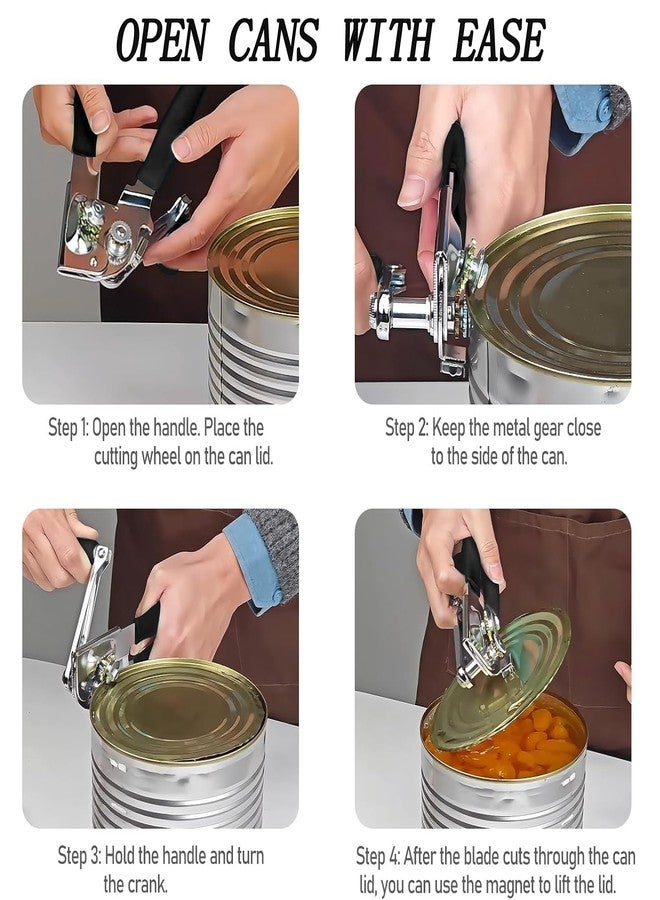 OPEN CANS WITH EASE

Step 1: Open the handle. Place the cutting wheel on the can lid.

Step 2: Keep the metal gear close to the side of the can.

Step 3: Hold the handle and turn the crank.

Step 4: After the blade cuts through the can lid, you can use the magnet to lift the lid.