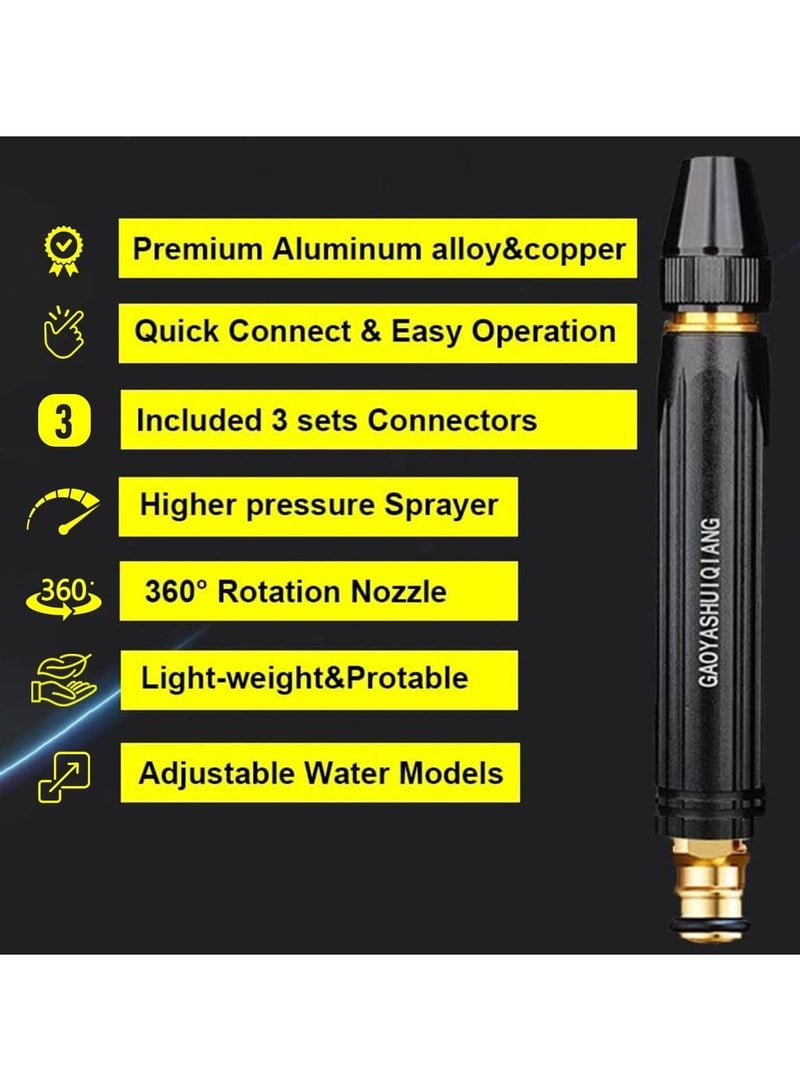 Premium Aluminum alloy&copper

Quick Connect & Easy Operation

3

Included 3 sets Connectors

Higher pressure Sprayer

360°

360° Rotation Nozzle

Light-weight&Protable

Adjustable Water Models

GAOYASHUIQIANG