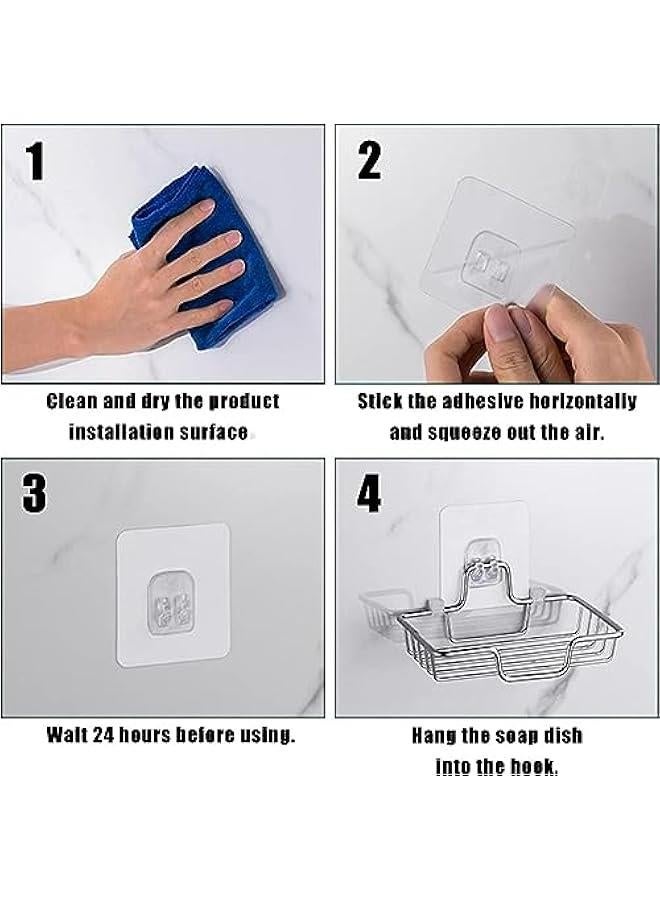 1

Clean and dry the product installation surface.

2

Stick the adhesive horizontally and squeeze out the air.

3

Wait 24 hours before using.

4

Hang the soap dish into the hook.