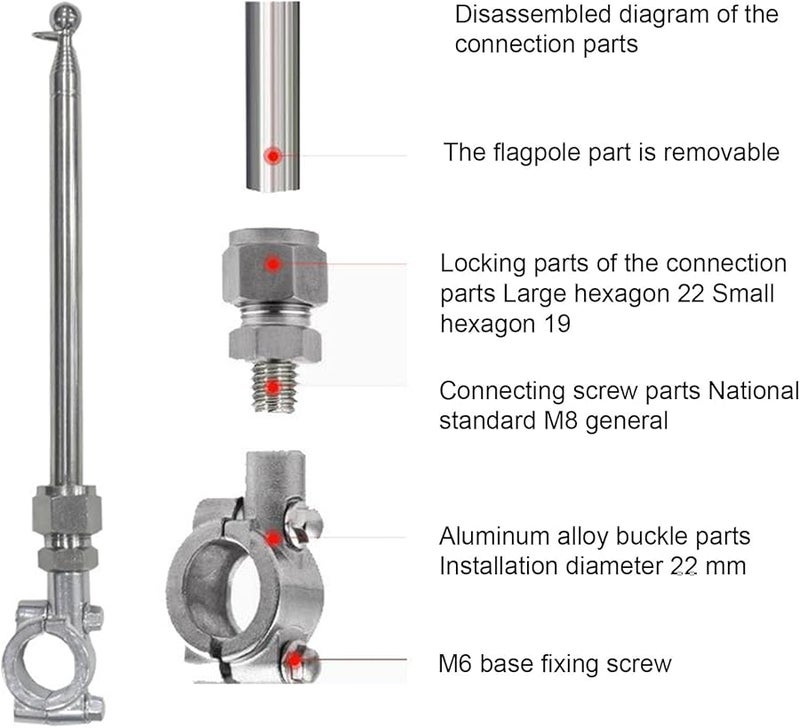 Disassembled diagram of the connection parts

The flagpole part is removable

Locking parts of the connection parts Large hexagon 22 Small hexagon 19

Connecting screw parts National standard M8 general

Aluminum alloy buckle parts Installation diameter 22 mm

M6 base fixing screw