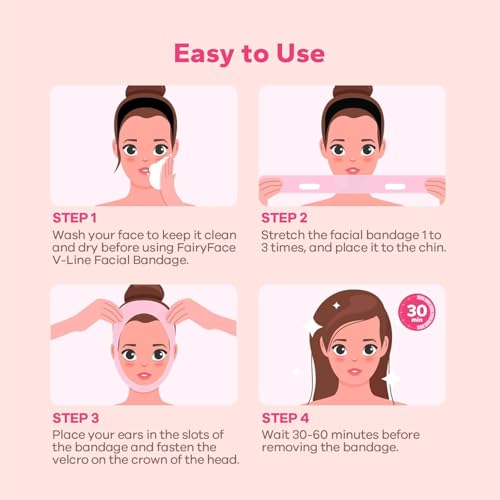 Easy to Use

STEP 1
Wash your face to keep it clean and dry before using FairyFace V-Line Facial Bandage.

STEP 2
Stretch the facial bandage 1 to 3 times, and place it to the chin.

STEP 3
Place your ears in the slots of the bandage and fasten the velcro on the crown of the head.

30 min

STEP 4
Wait 30-60 minutes before removing the bandage.