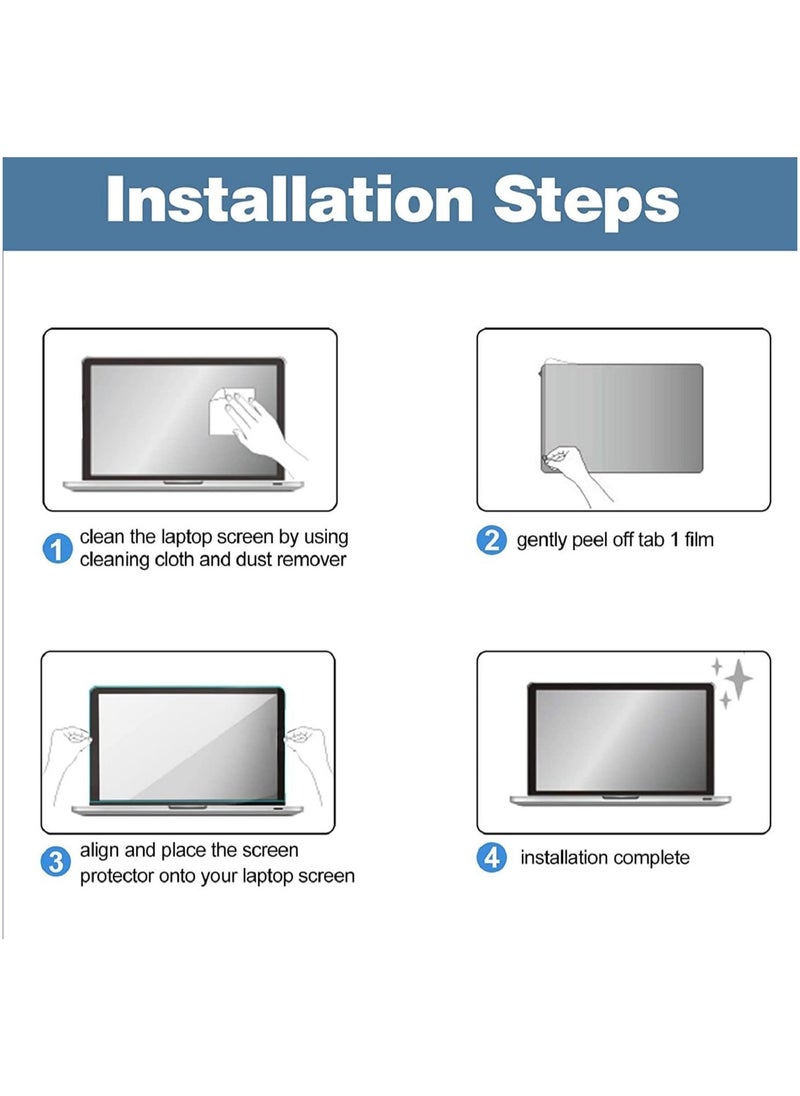 Installation Steps

1 clean the laptop screen by using cleaning cloth and dust remover

2 gently peel off tab 1 film

3 align and place the screen protector onto your laptop screen

4 installation complete