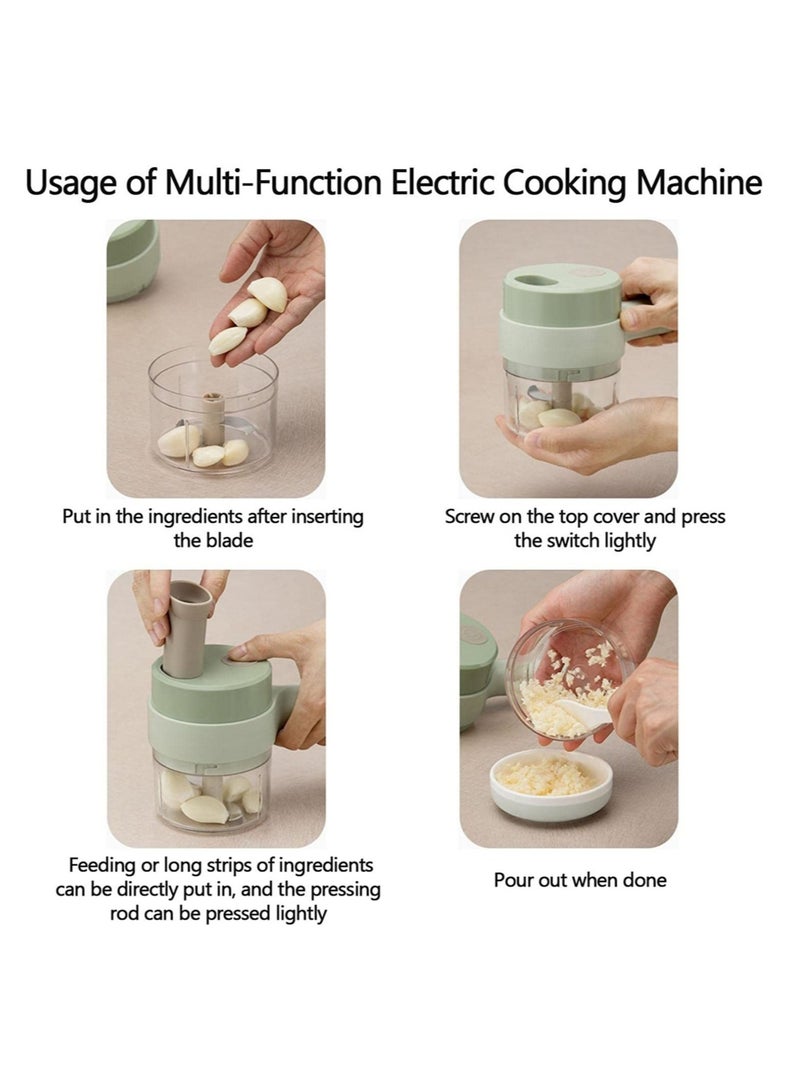 Usage of Multi-Function Electric Cooking Machine

Put in the ingredients after inserting the blade

Screw on the top cover and press the switch lightly

Feeding or long strips of ingredients can be directly put in, and the pressing rod can be pressed lightly

Pour out when done