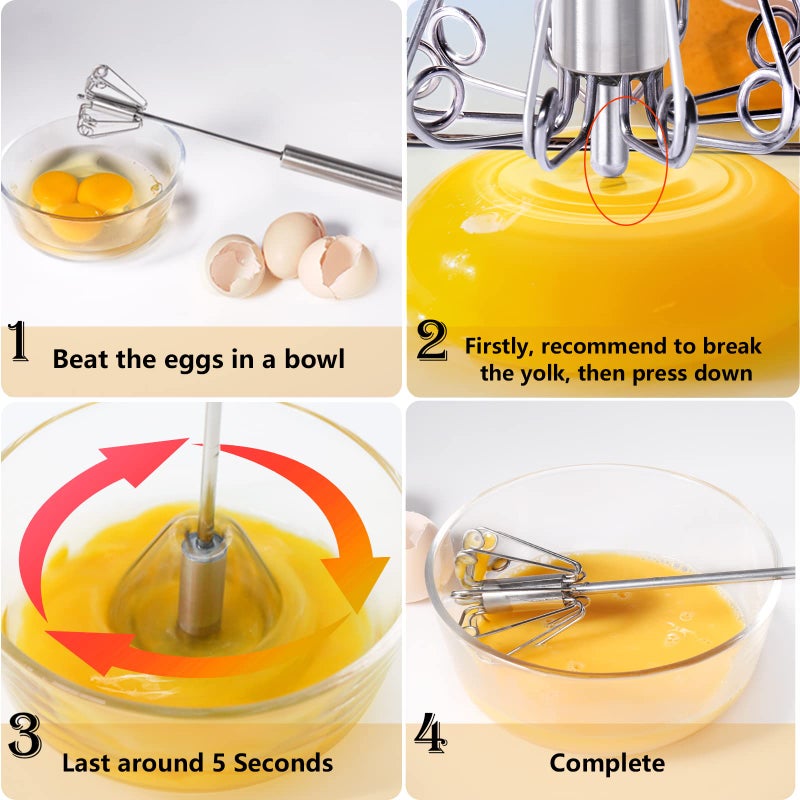 1 Beat the eggs in a bowl

2 Firstly, recommend to break the yolk, then press down

3 Last around 5 Seconds

4 Complete