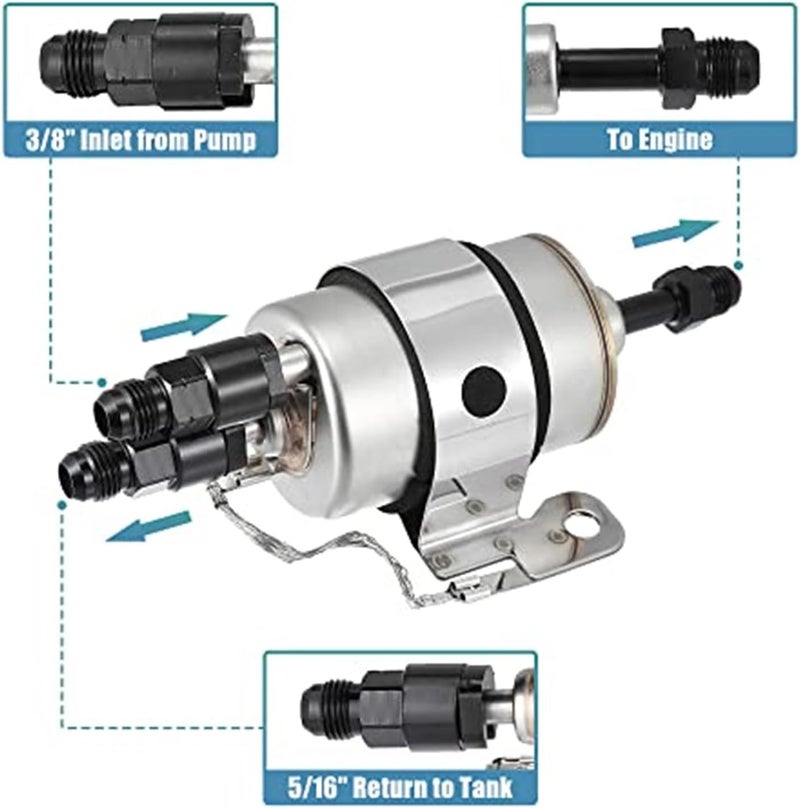 3/8" Inlet from Pump

To Engine

5/16" Return to Tank