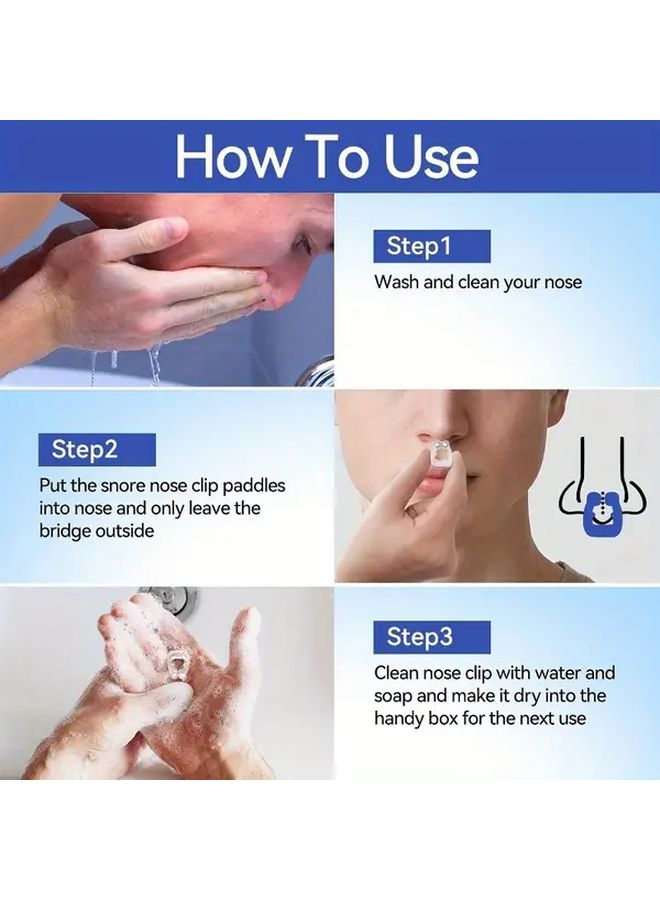 How To Use

Step1

Wash and clean your nose

Step2

Put the snore nose clip paddles into nose and only leave the bridge outside

Step3

Clean nose clip with water and soap and make it dry into the handy box for the next use