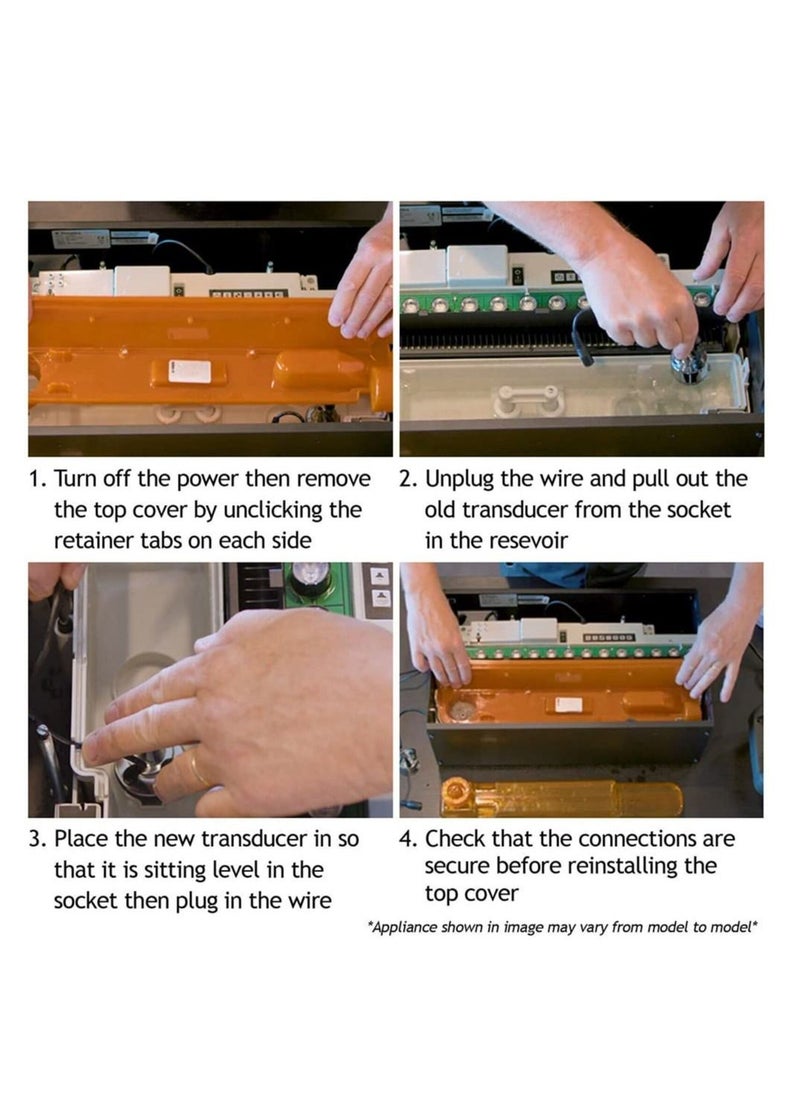 1. Turn off the power then remove the top cover by unclicking the retainer tabs on each side

2. Unplug the wire and pull out the old transducer from the socket in the resevoir

3. Place the new transducer in so that it is sitting level in the socket then plug in the wire

4. Check that the connections are secure before reinstalling the top cover

*Appliance shown in image may vary from model to model*