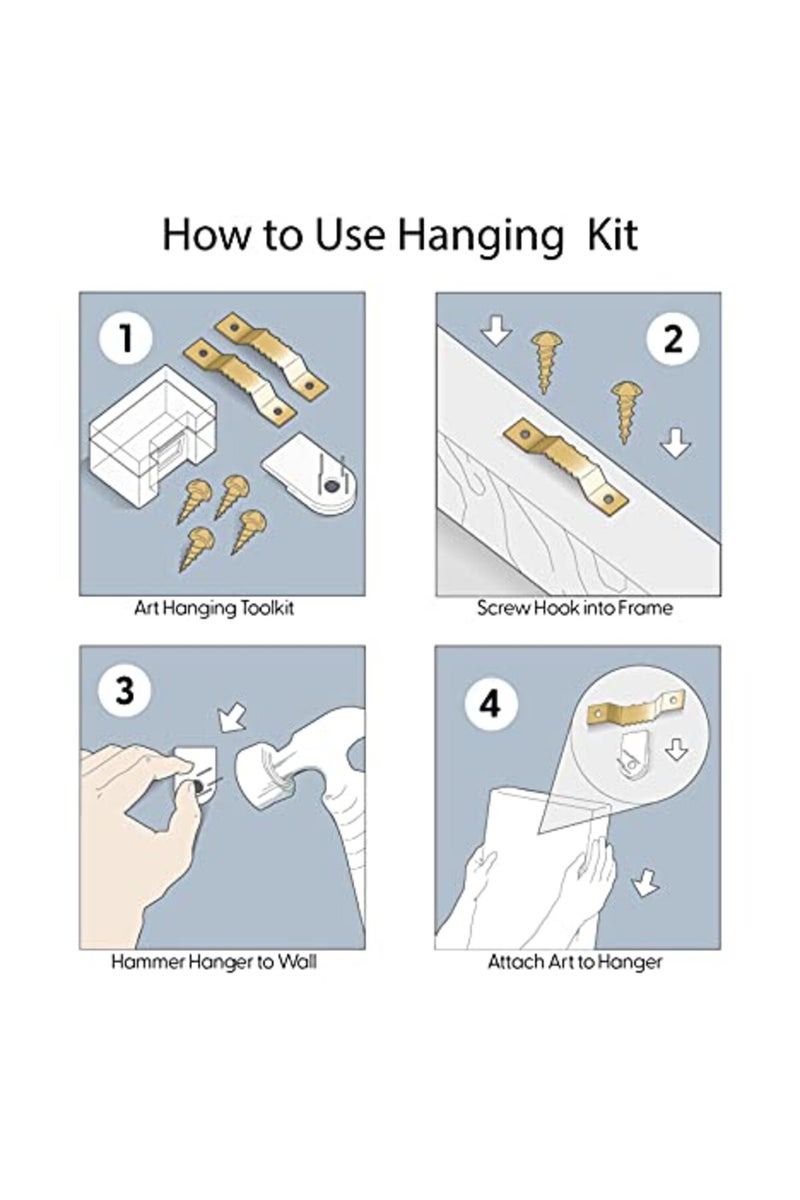 How to Use Hanging Kit

1

Art Hanging Toolkit

2

Screw Hook into Frame

3

Hammer Hanger to Wall

4

Attach Art to Hanger