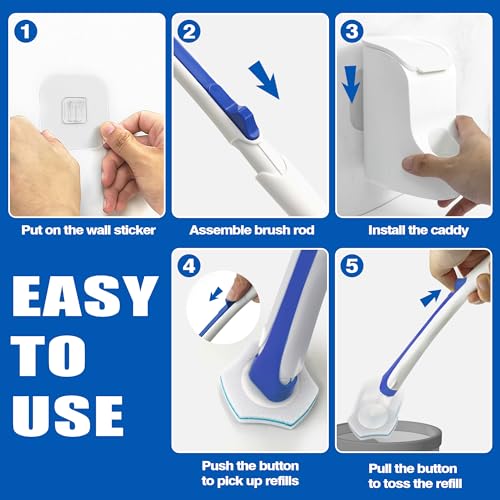 1
Put on the wall sticker

2
Assemble brush rod

3
Install the caddy

EASY TO USE

4
Push the button to pick up refills

5
Pull the button to toss the refill