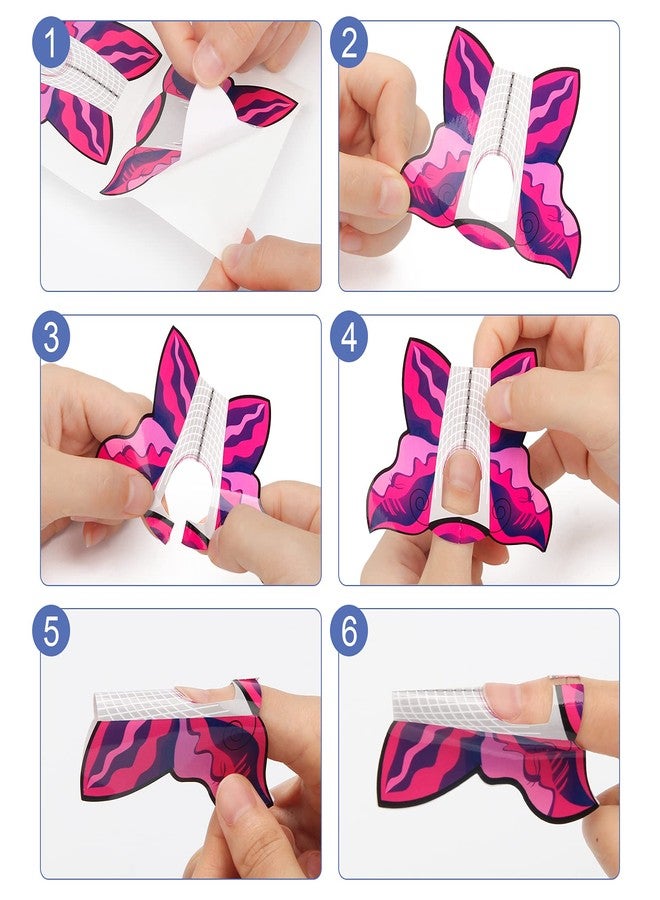 1

2

3

4

5

6