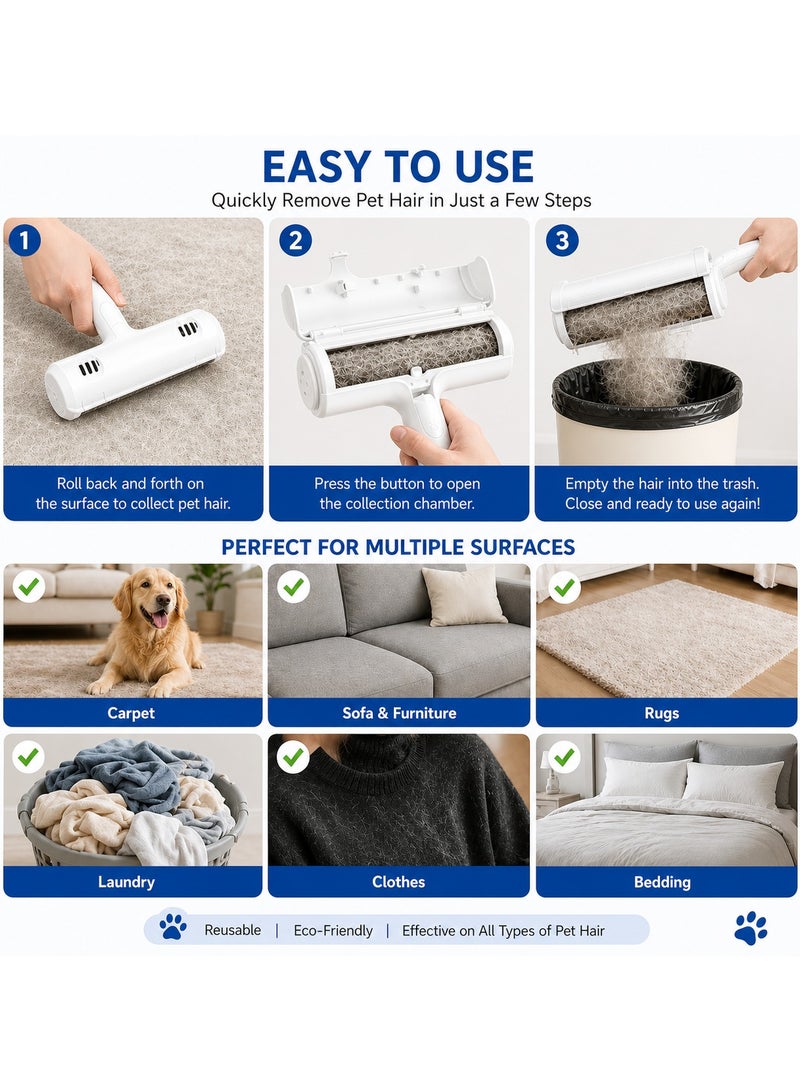 EASY TO USE

Quickly Remove Pet Hair in Just a Few Steps

1

Roll back and forth on the surface to collect pet hair.

2

Press the button to open the collection chamber.

3

Empty the hair into the trash. Close and ready to use again!

PERFECT FOR MULTIPLE SURFACES

Carpet

Sofa & Furniture

Rugs

Laundry

Clothes

Bedding

Reusable | Eco-Friendly | Effective on All Types of Pet Hair