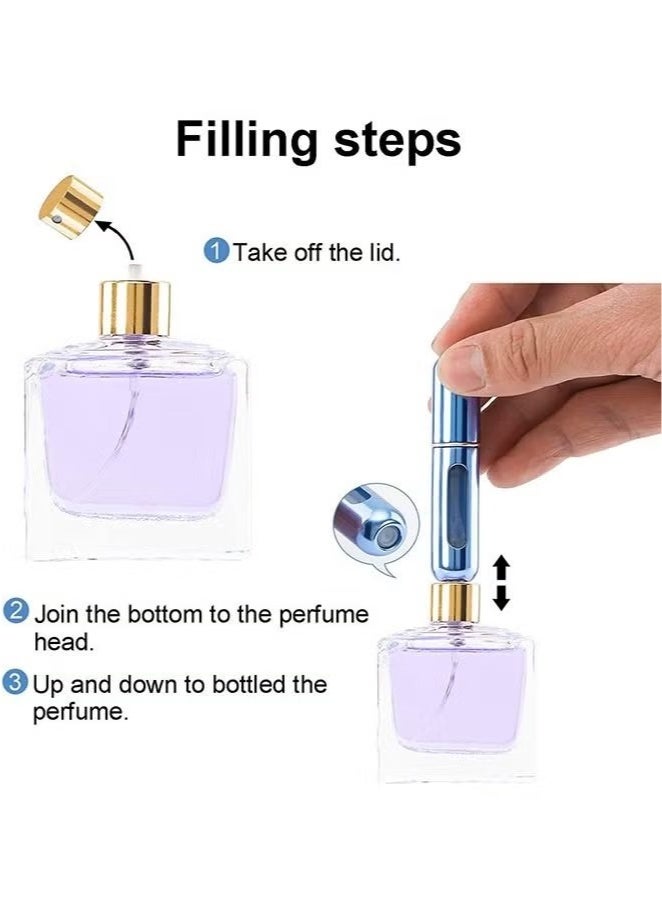 Filling steps

1 Take off the lid.

2 Join the bottom to the perfume head.

3 Up and down to bottled the perfume.