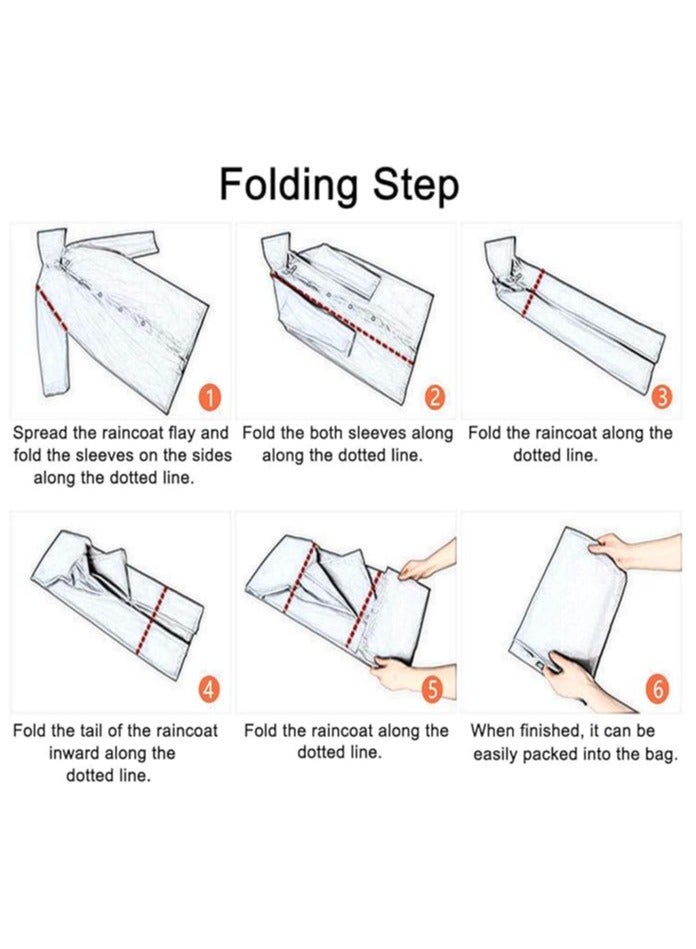 Folding Step

1

Spread the raincoat flay and fold the sleeves on the sides along the dotted line.

2

Fold the both sleeves along along the dotted line.

3

Fold the raincoat along the dotted line.

4

Fold the tail of the raincoat inward along the dotted line.

5

Fold the raincoat along the dotted line.

6

When finished, it can be easily packed into the bag.