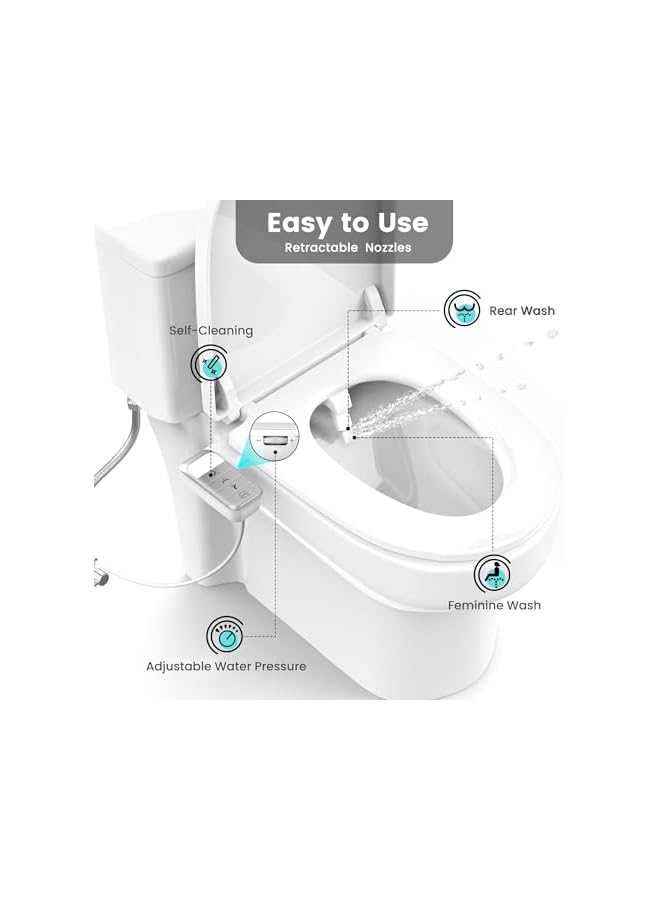 Easy to Use
Retractable Nozzles

Rear Wash

Self-Cleaning

Feminine Wash

Adjustable Water Pressure