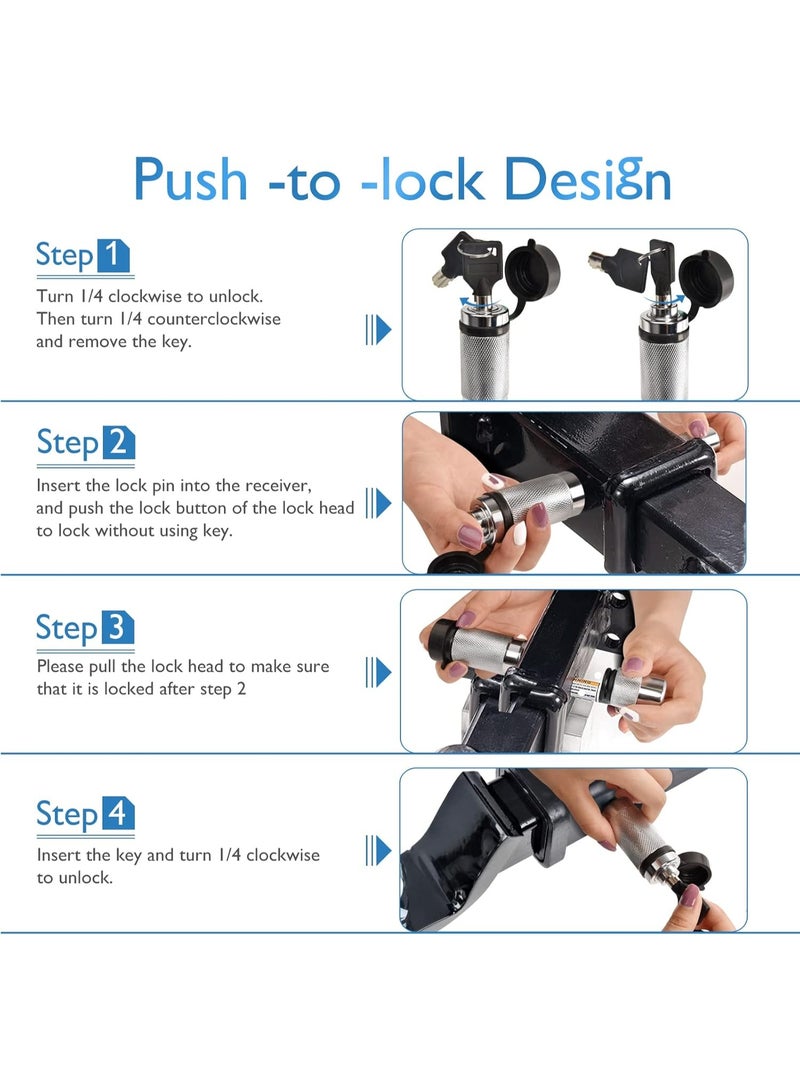 Push -to -lock Design

Step 1
Turn 1/4 clockwise to unlock. Then turn 1/4 counterclockwise and remove the key.

Step 2
Insert the lock pin into the receiver, and push the lock button of the lock head to lock without using key.

Step 3
Please pull the lock head to make sure that it is locked after step 2

Step 4
Insert the key and turn 1/4 clockwise to unlock.