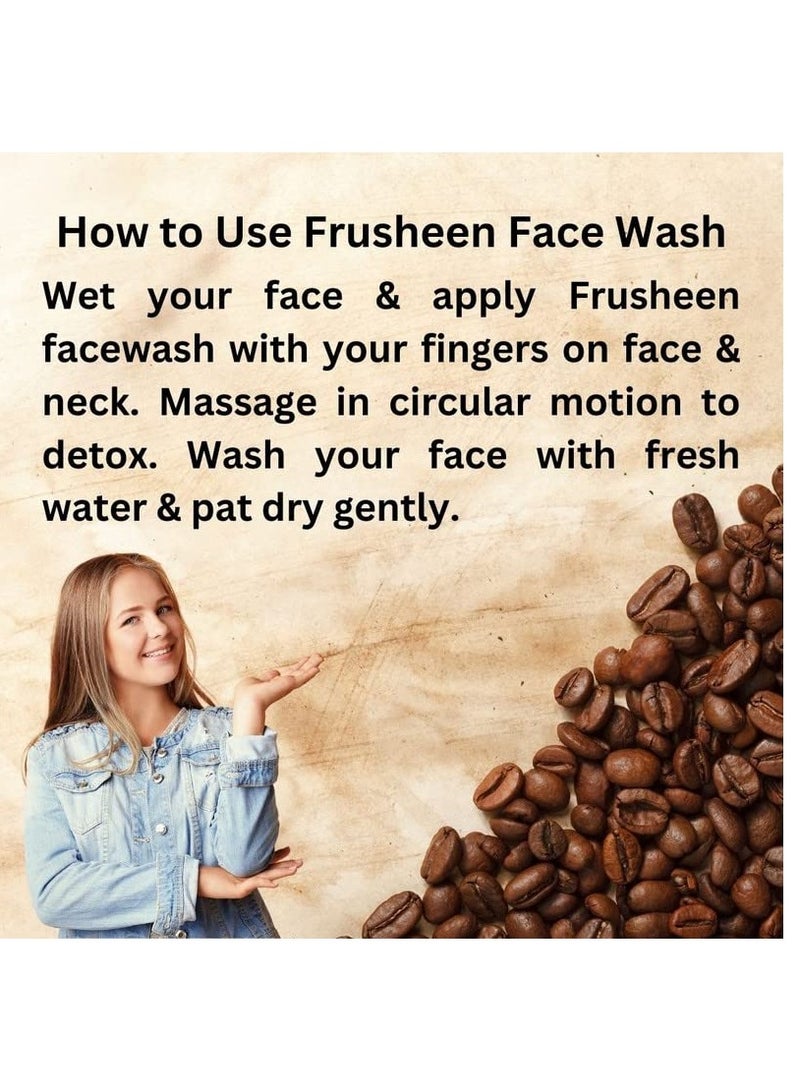 How to Use Frusheen Face Wash

Wet your face & apply Frusheen facewash with your fingers on face & neck. Massage in circular motion to detox. Wash your face with fresh water & pat dry gently.