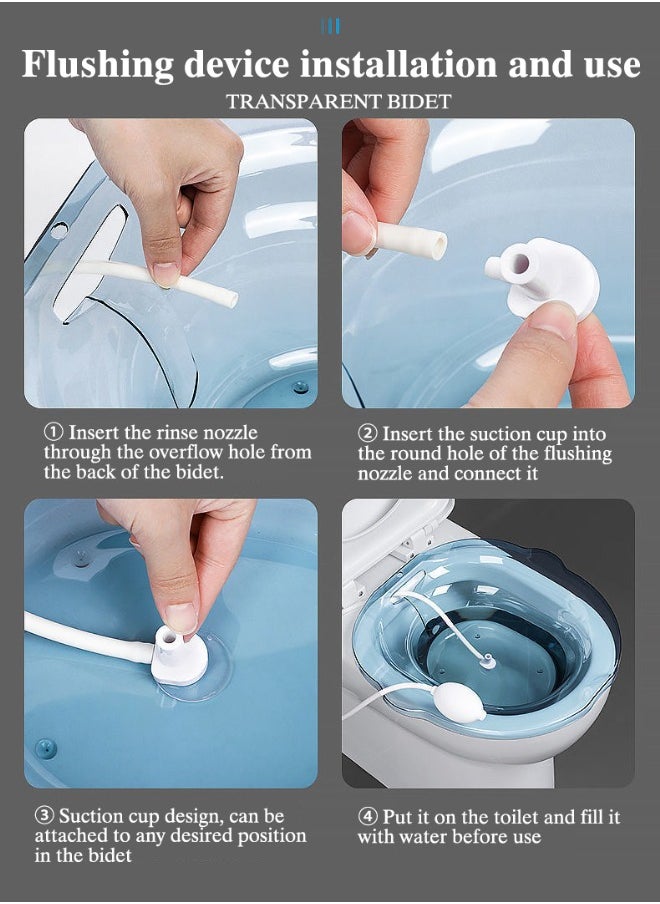 Flushing device installation and use

TRANSPARENT BIDET

① Insert the rinse nozzle through the overflow hole from the back of the bidet.

② Insert the suction cup into the round hole of the flushing nozzle and connect it

③ Suction cup design, can be attached to any desired position in the bidet

④ Put it on the toilet and fill it with water before use