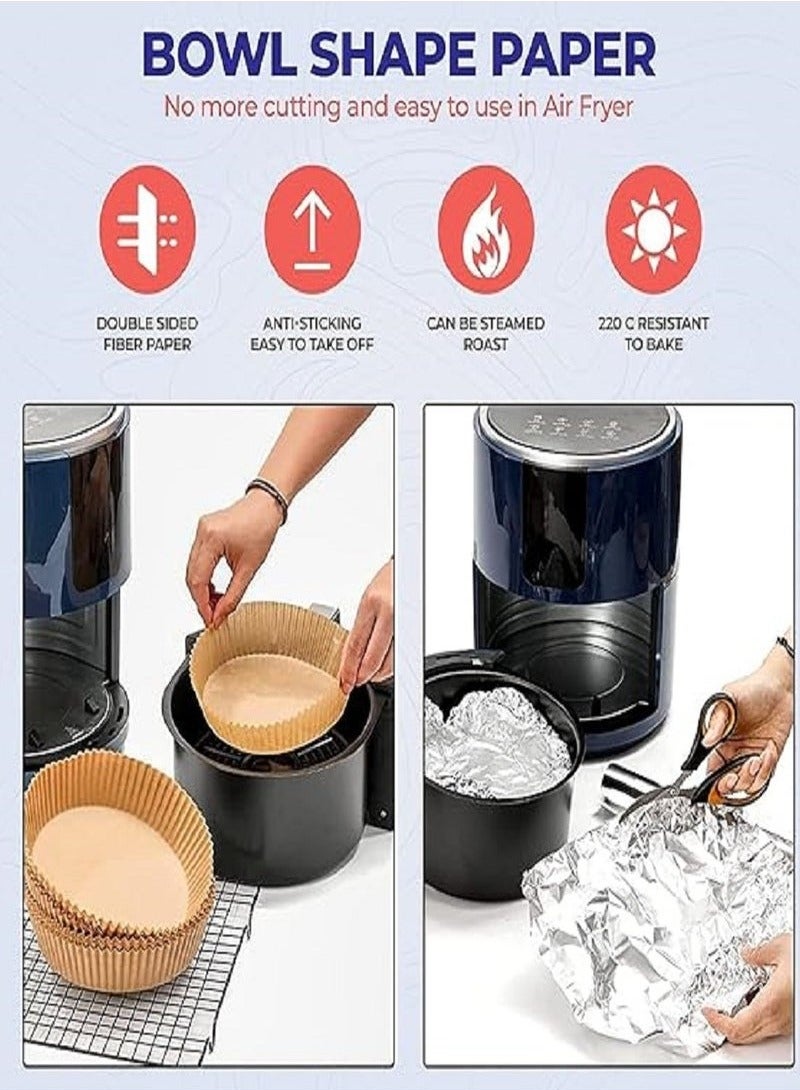 BOWL SHAPE PAPER
No more cutting and easy to use in Air Fryer

DOUBLE SIDED FIBER PAPER

ANTI-STICKING EASY TO TAKE OFF

CAN BE STEAMED ROAST

220 C RESISTANT TO BAKE