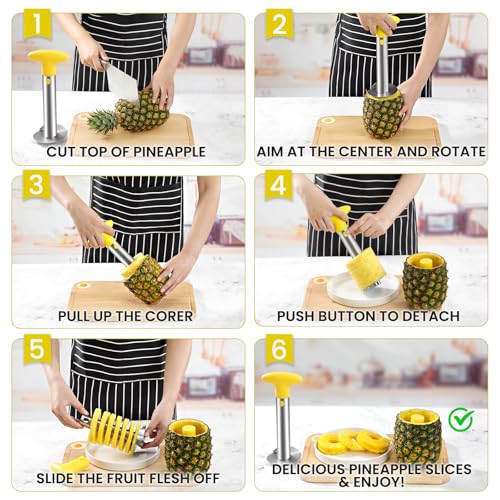 1
CUT TOP OF PINEAPPLE

2
AIM AT THE CENTER AND ROTATE

3
PULL UP THE CORER

4
PUSH BUTTON TO DETACH

5
SLIDE THE FRUIT FLESH OFF

6
DELICIOUS PINEAPPLE SLICES & ENJOY!