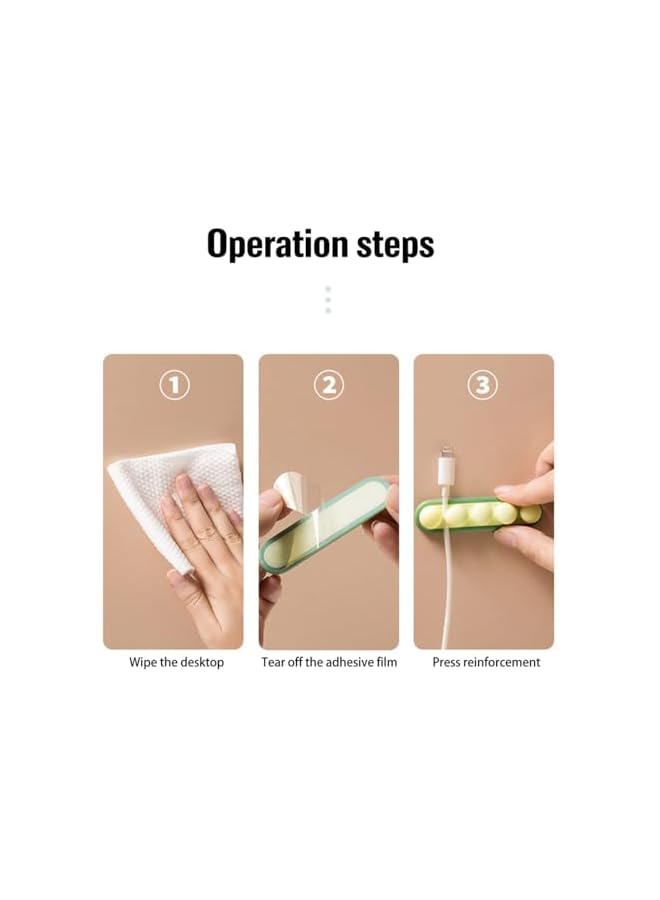 Operation steps

①

Wipe the desktop

②

Tear off the adhesive film

③

Press reinforcement