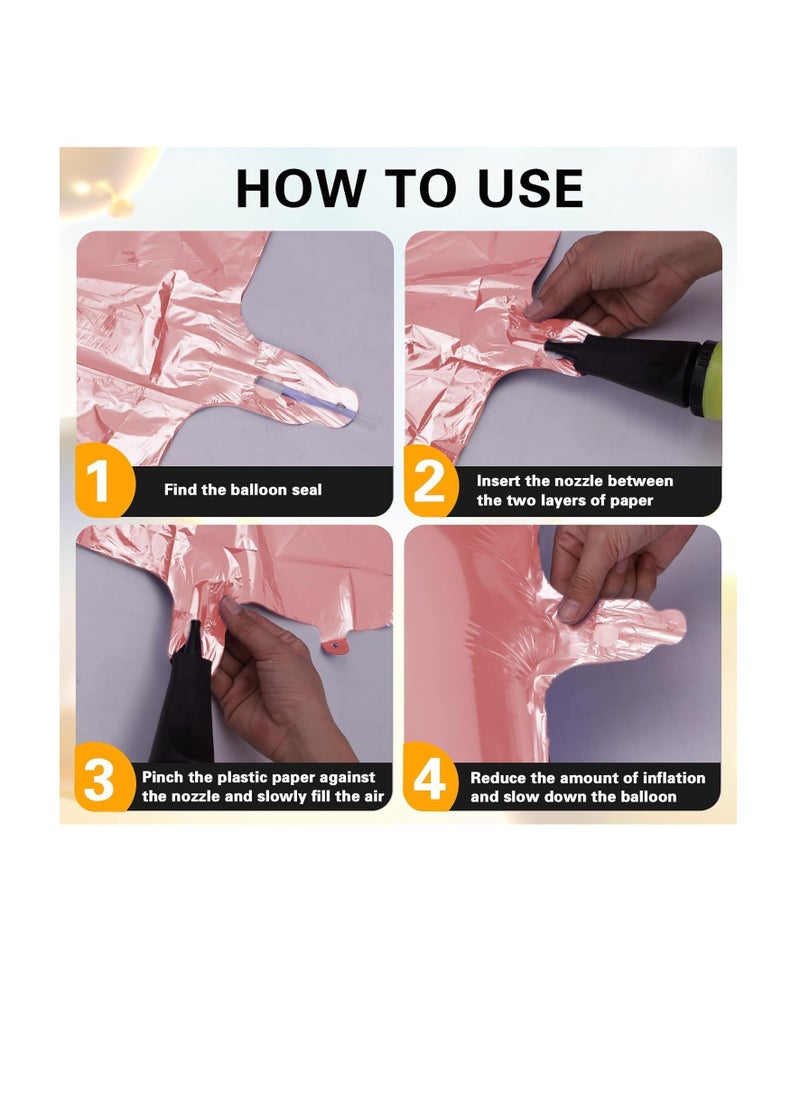 HOW TO USE

1 Find the balloon seal

2 Insert the nozzle between the two layers of paper

3 Pinch the plastic paper against the nozzle and slowly fill the air

4 Reduce the amount of inflation and slow down the balloon