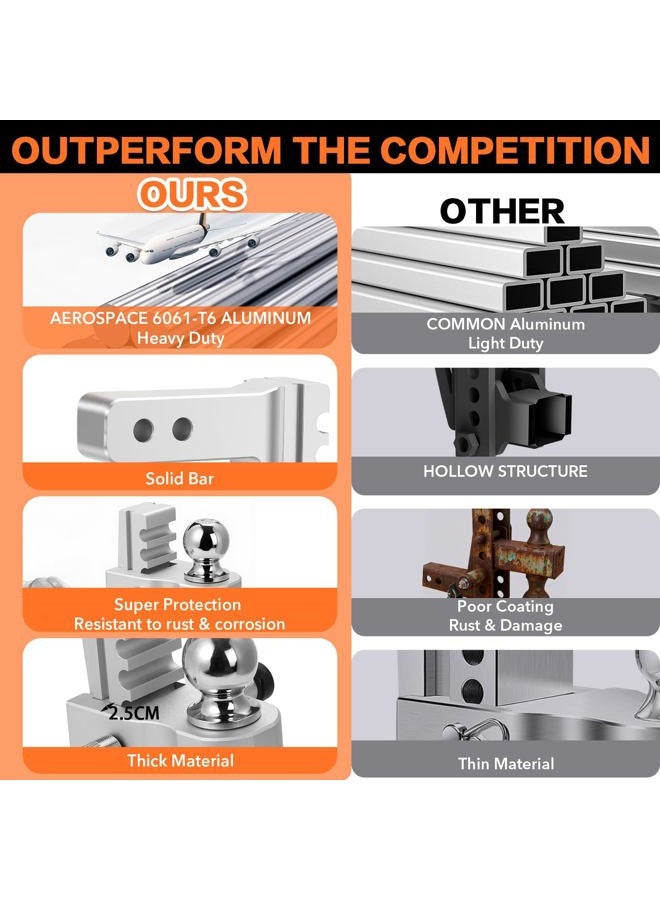 OUTPERFORM THE COMPETITION

OURS

AEROSPACE 6061-T6 ALUMINUM
Heavy Duty

Solid Bar

Super Protection
Resistant to rust & corrosion

2.5CM

Thick Material

OTHER

COMMON Aluminum
Light Duty

HOLLOW STRUCTURE

Poor Coating
Rust & Damage

Thin Material