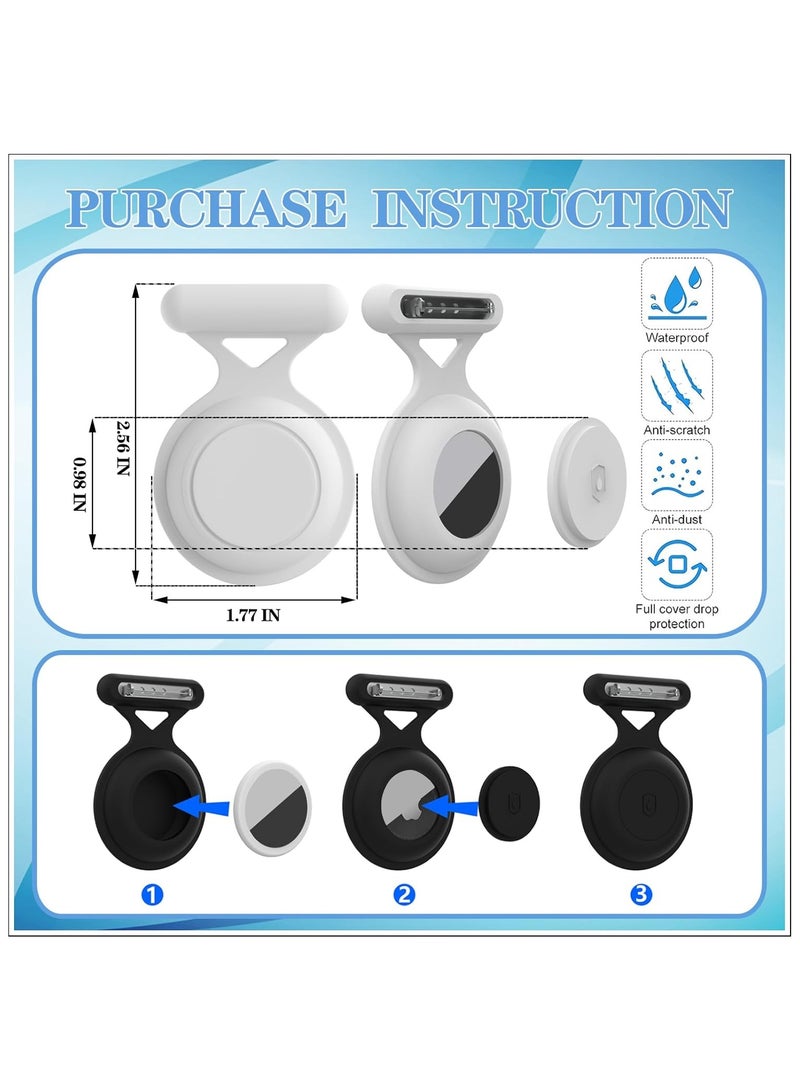 PURCHASE INSTRUCTION

2.56 IN

0.98 IN

1.77 IN

Waterproof

Anti-scratch

Anti-dust

Full cover drop protection

1

2

3