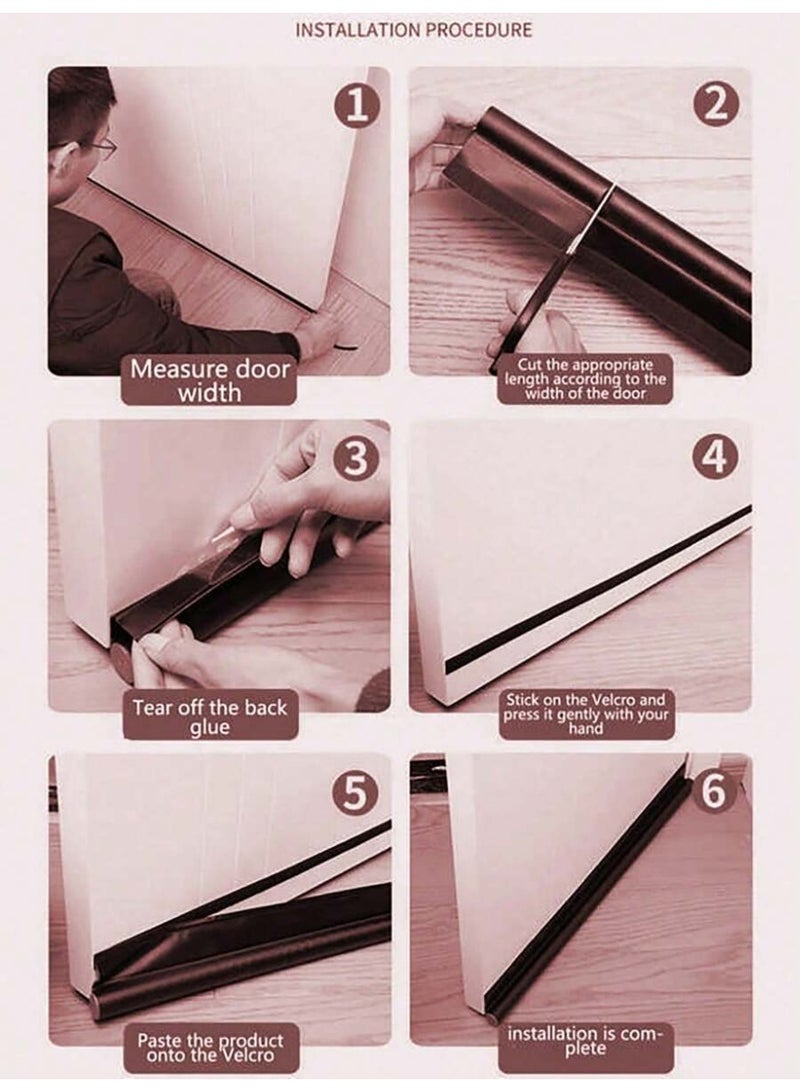 INSTALLATION PROCEDURE

1
Measure door width

2
Cut the appropriate length according to the width of the door

3
Tear off the back glue

4
Stick on the Velcro and press it gently with your hand

5
Paste the product onto the Velcro

6
installation is complete