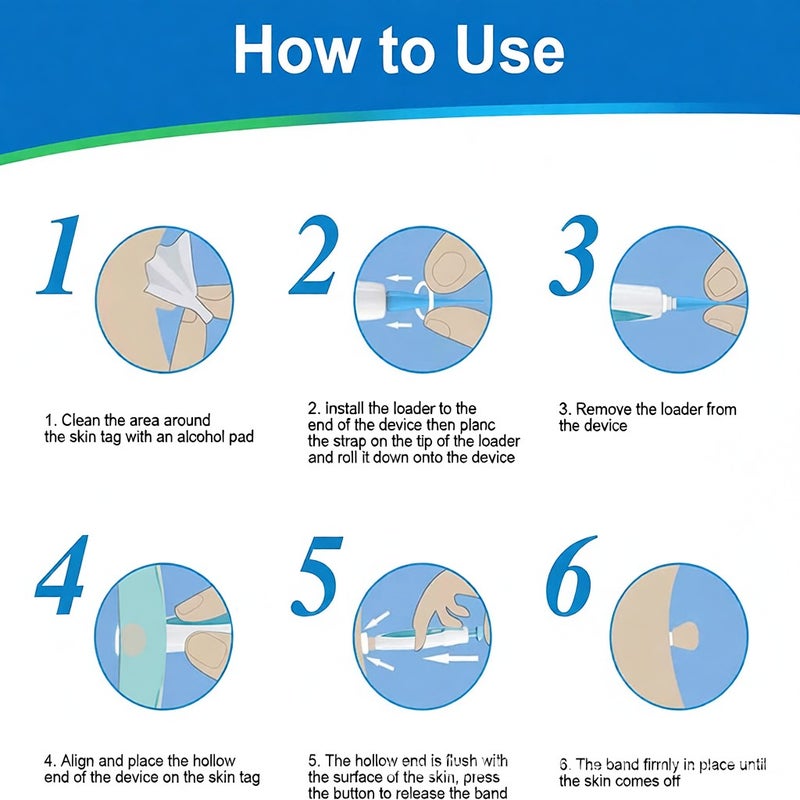 How to Use

1

1. Clean the area around the skin tag with an alcohol pad

2

2. install the loader to the end of the device then planc the strap on the tip of the loader and roll it down onto the device

3

3. Remove the loader from the device

4

4. Align and place the hollow end of the device on the skin tag

5

5. The hollow end is flush with the surface of the skin, press the button to release the band

6

6. The band firmly in place until the skin comes off