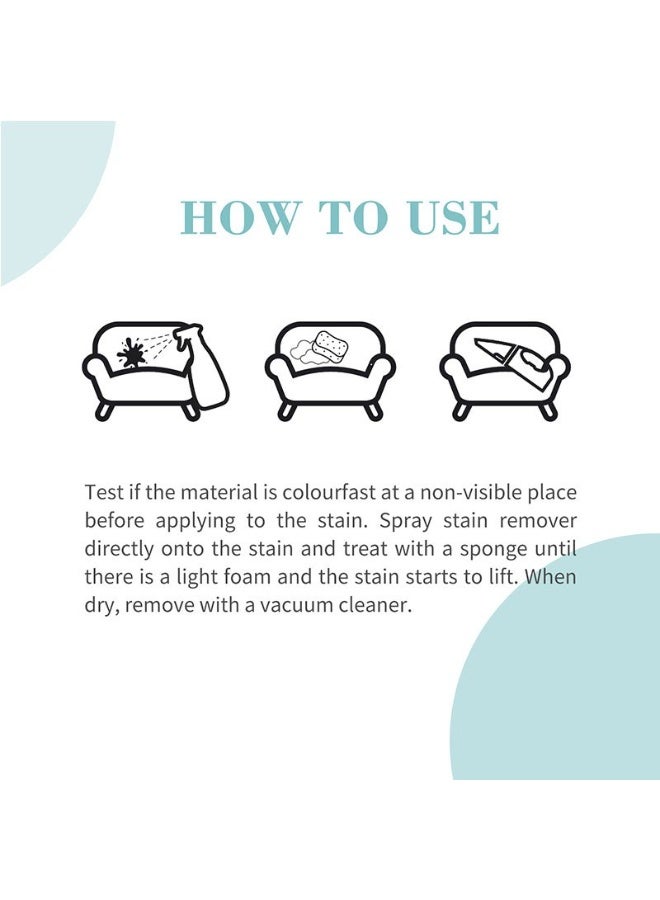 HOW TO USE

Test if the material is colourfast at a non-visible place before applying to the stain. Spray stain remover directly onto the stain and treat with a sponge until there is a light foam and the stain starts to lift. When dry, remove with a vacuum cleaner.