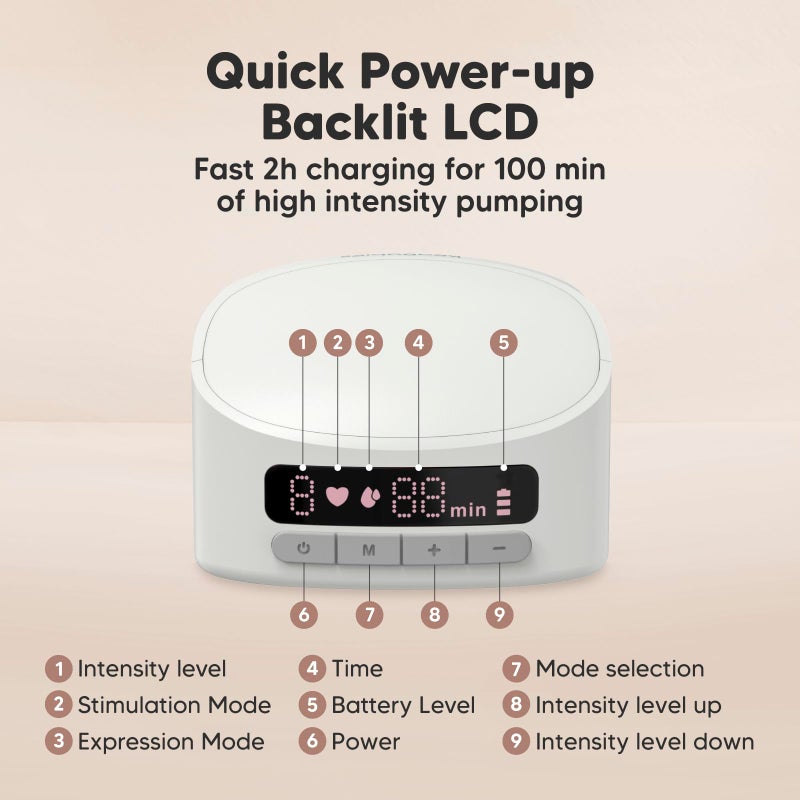 Quick Power-up
Backlit LCD
Fast 2h charging for 100 min of high intensity pumping

1 2 3 4 5

8 88 min

M + −

6 7 8 9

1 Intensity level
2 Stimulation Mode
3 Expression Mode

4 Time
5 Battery Level
6 Power

7 Mode selection
8 Intensity level up
9 Intensity level down