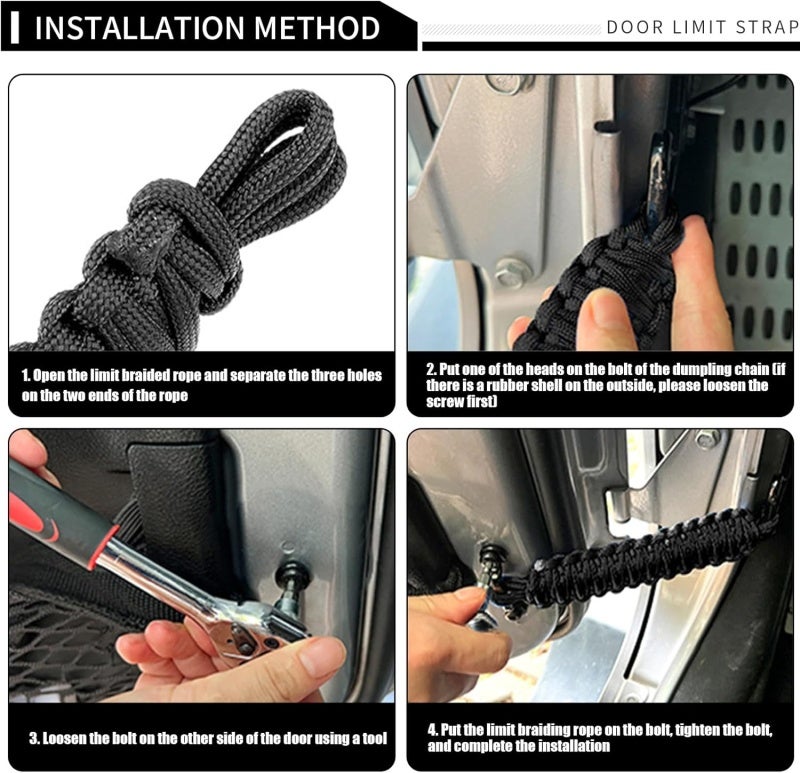 INSTALLATION METHOD

DOOR LIMIT STRAP

1. Open the limit braided rope and separate the three holes on the two ends of the rope

2. Put one of the heads on the bolt of the dumpling chain (if there is a rubber shell on the outside, please loosen the screw first)

3. Loosen the bolt on the other side of the door using a tool

4. Put the limit braiding rope on the bolt, tighten the bolt, and complete the installation