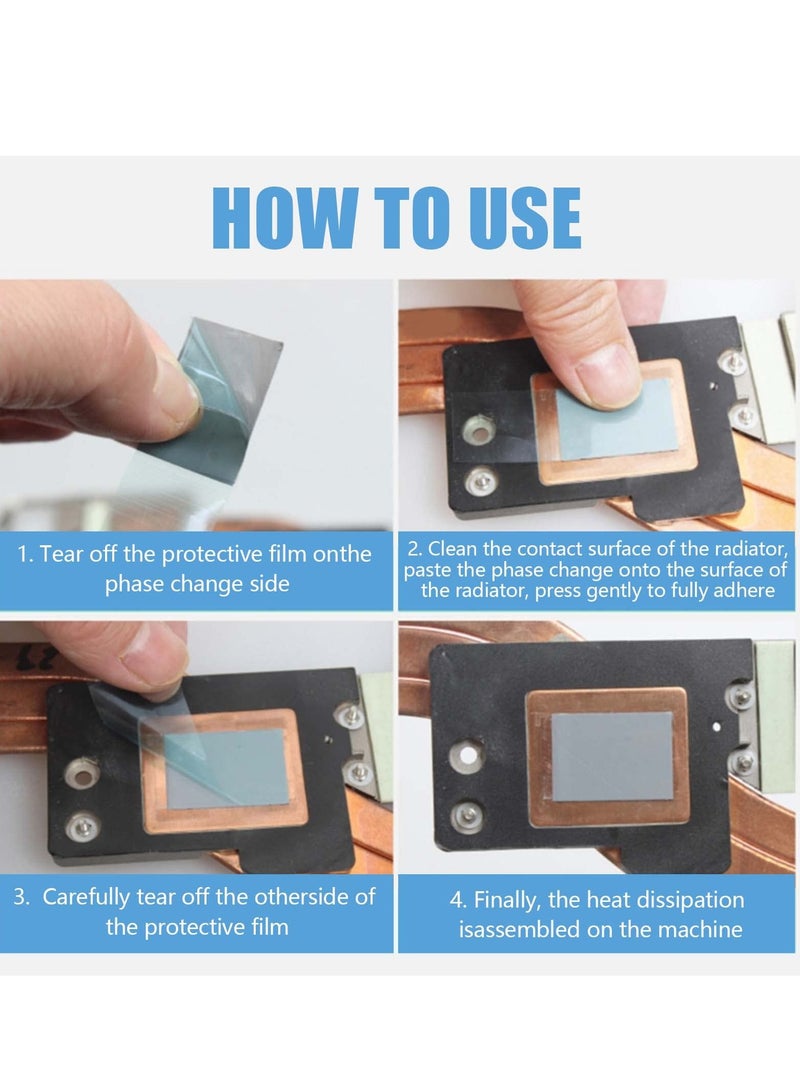 HOW TO USE

1. Tear off the protective film onthe phase change side

2. Clean the contact surface of the radiator, paste the phase change onto the surface of the radiator, press gently to fully adhere

3. Carefully tear off the otherside of the protective film

4. Finally, the heat dissipation isassembled on the machine