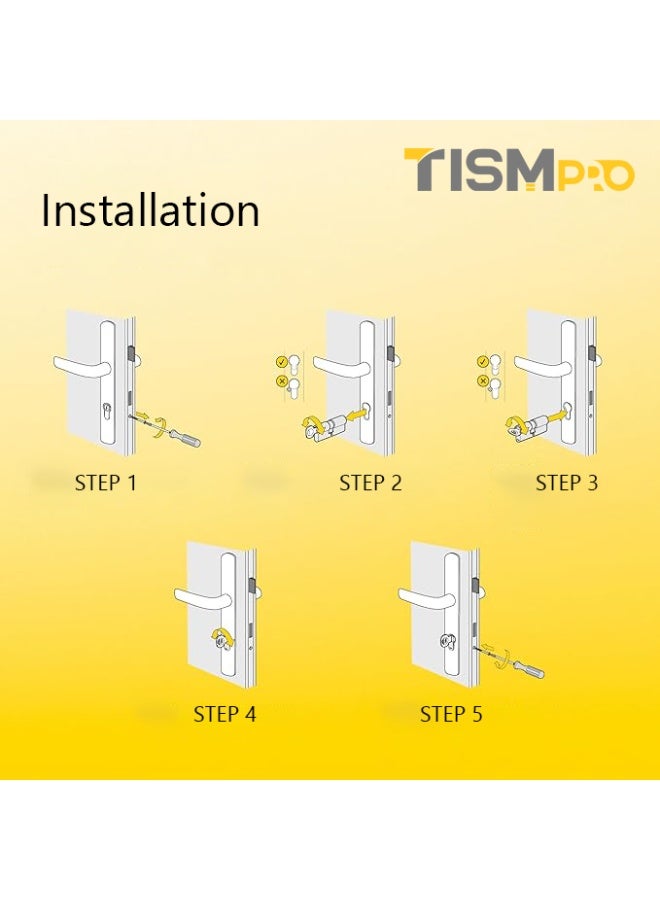 TISMPRO

Installation

STEP 1

STEP 2

STEP 3

STEP 4

STEP 5