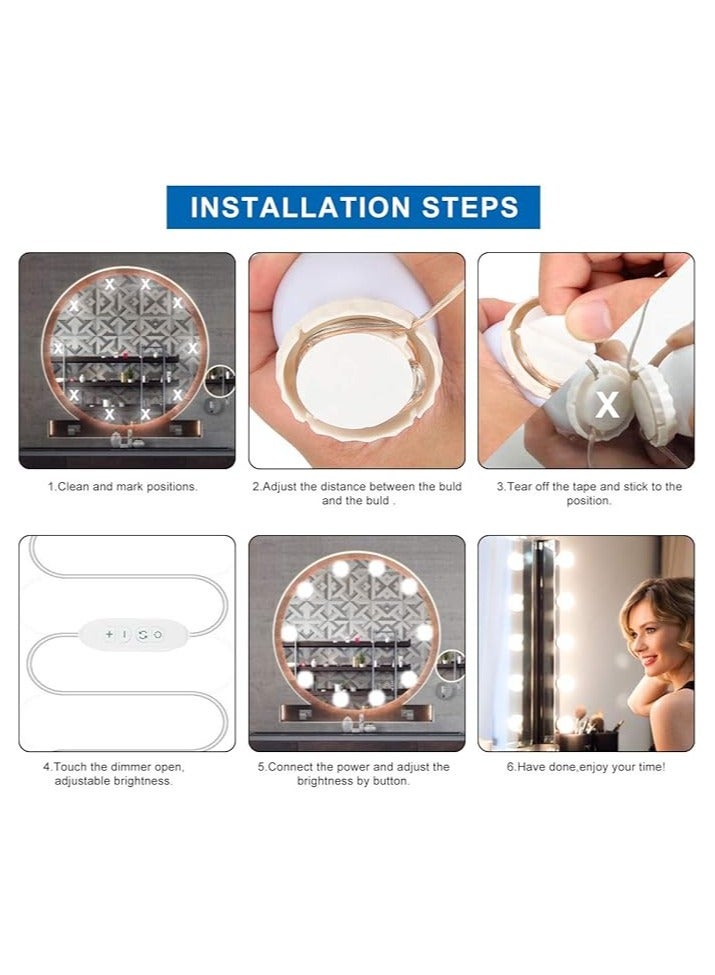 INSTALLATION STEPS

1.Clean and mark positions.

2.Adjust the distance between the buld and the buld .

3.Tear off the tape and stick to the position.

4.Touch the dimmer open, adjustable brightness.

5.Connect the power and adjust the brightness by button.

6.Have done,enjoy your time!