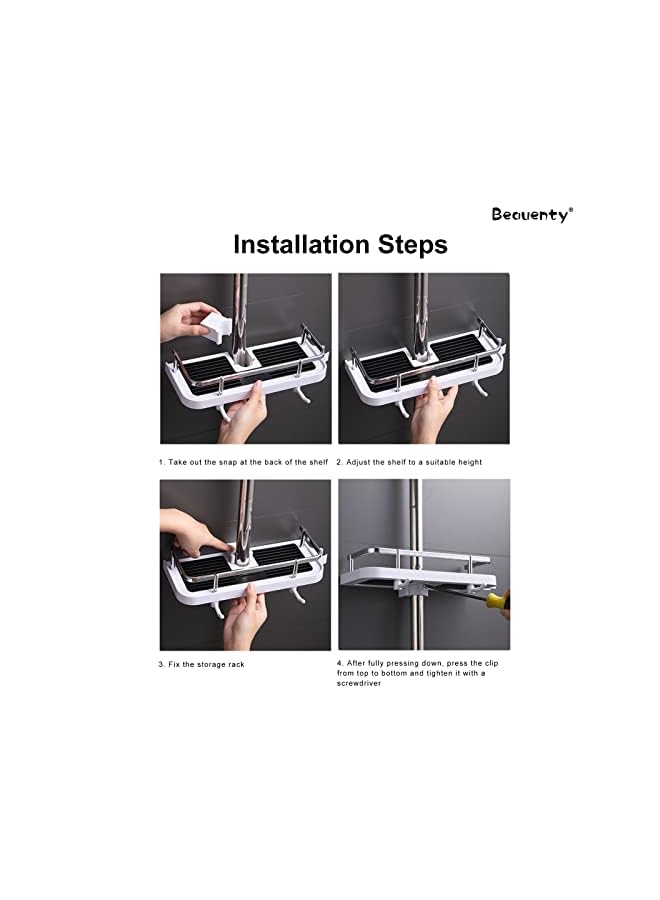 Beauenty®

Installation Steps

1. Take out the snap at the back of the shelf

2. Adjust the shelf to a suitable height

3. Fix the storage rack

4. After fully pressing down, press the clip from top to bottom and tighten it with a screwdriver