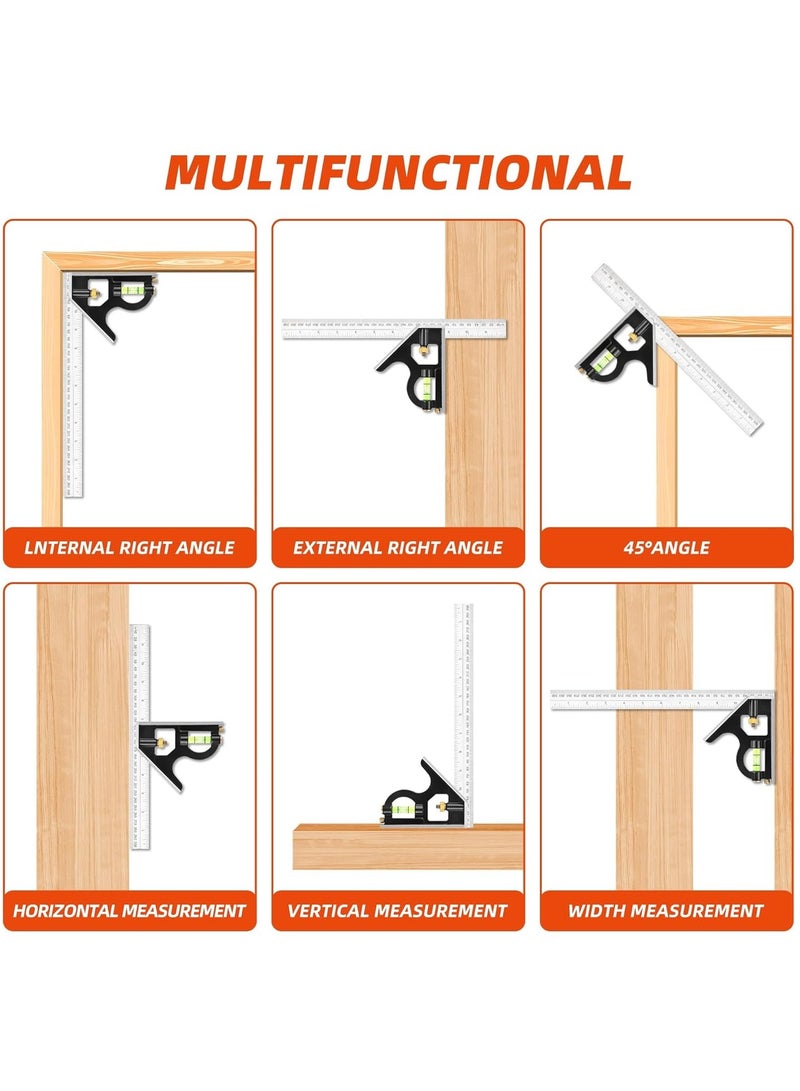 MULTIFUNCTIONAL

LNTERNAL RIGHT ANGLE

EXTERNAL RIGHT ANGLE

45°ANGLE

HORIZONTAL MEASUREMENT

VERTICAL MEASUREMENT

WIDTH MEASUREMENT