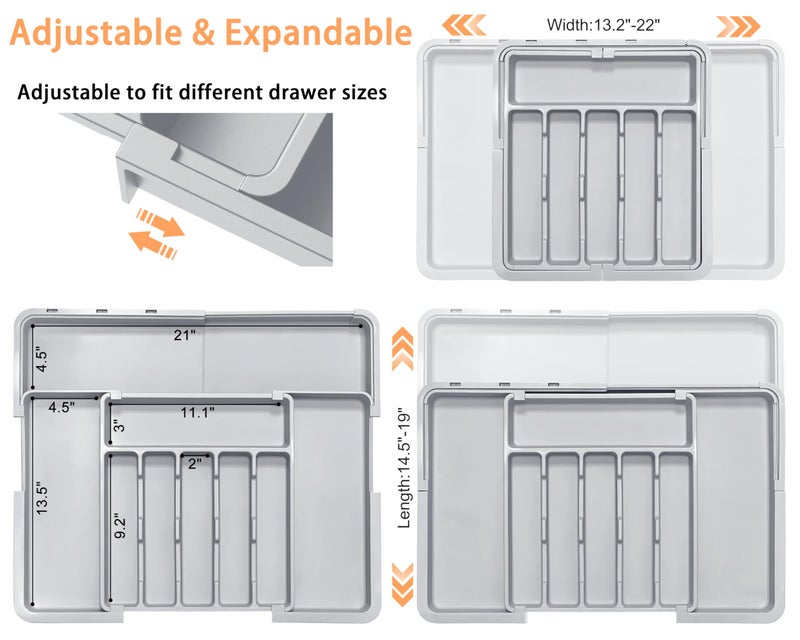 Adjustable & Expandable

Adjustable to fit different drawer sizes

Width:13.2"-22"

21"

4.5"

4.5"

11.1"

3"

2"

13.5"

9.2"

Length:14.5"-19"