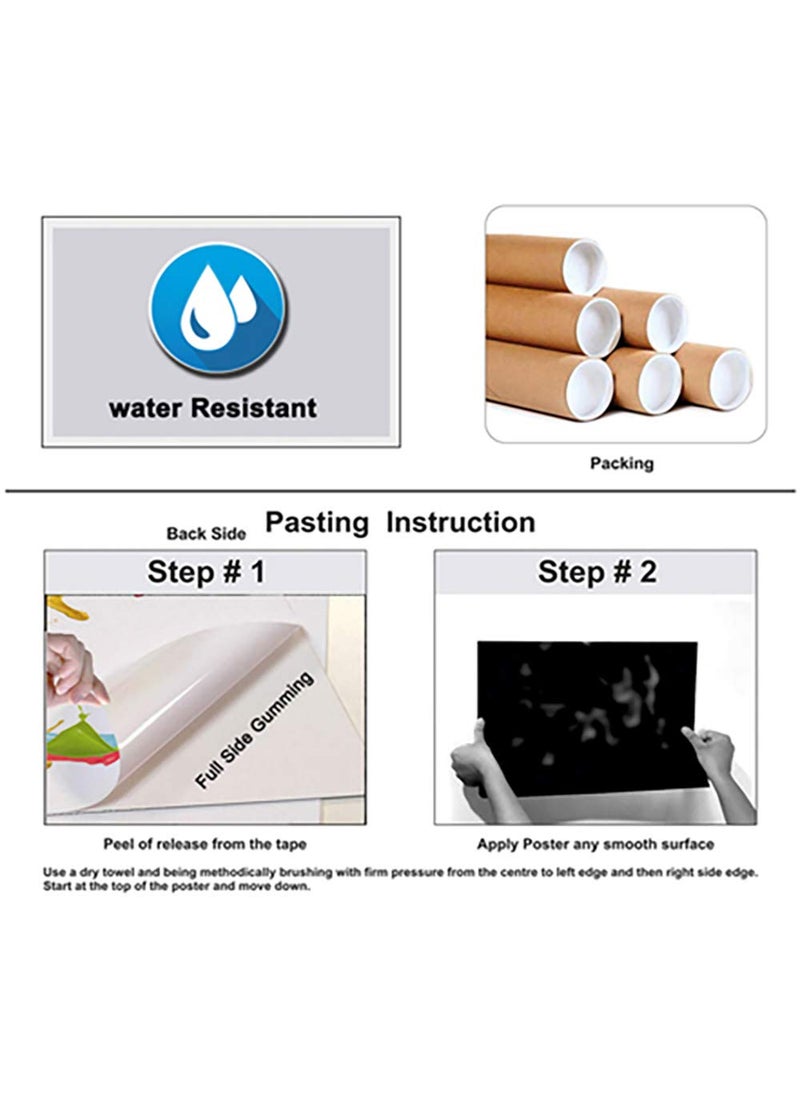 water Resistant

Packing

Back Side

Pasting Instruction

Step # 1

Full Side Gumming

Peel of release from the tape

Step # 2

Apply Poster any smooth surface

Use a dry towel and being methodically brushing with firm pressure from the centre to left edge and then right side edge. Start at the top of the poster and move down.