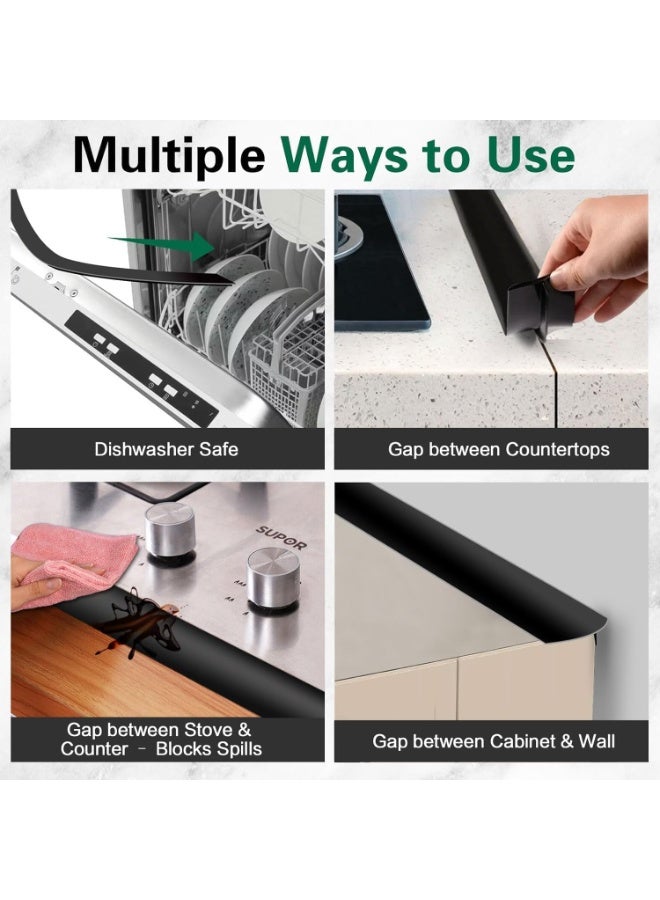 Multiple Ways to Use

Dishwasher Safe

Gap between Countertops

SUPOR

Gap between Stove & Counter - Blocks Spills

Gap between Cabinet & Wall