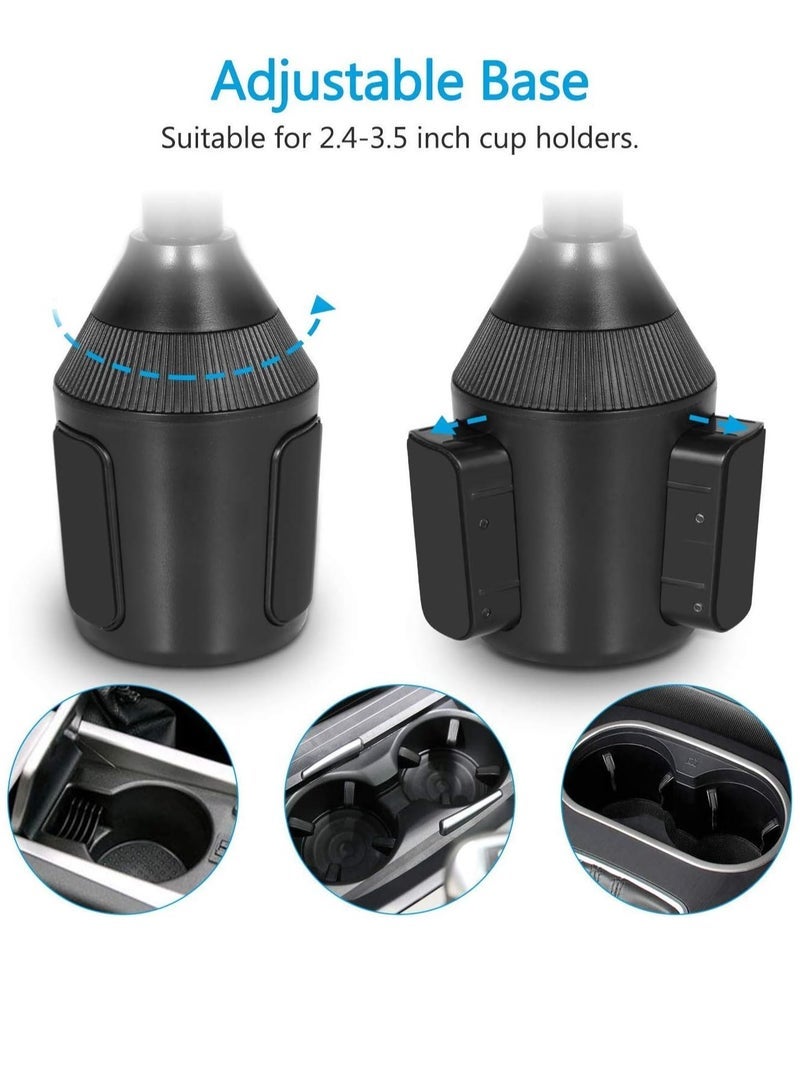 Adjustable Base
Suitable for 2.4-3.5 inch cup holders.