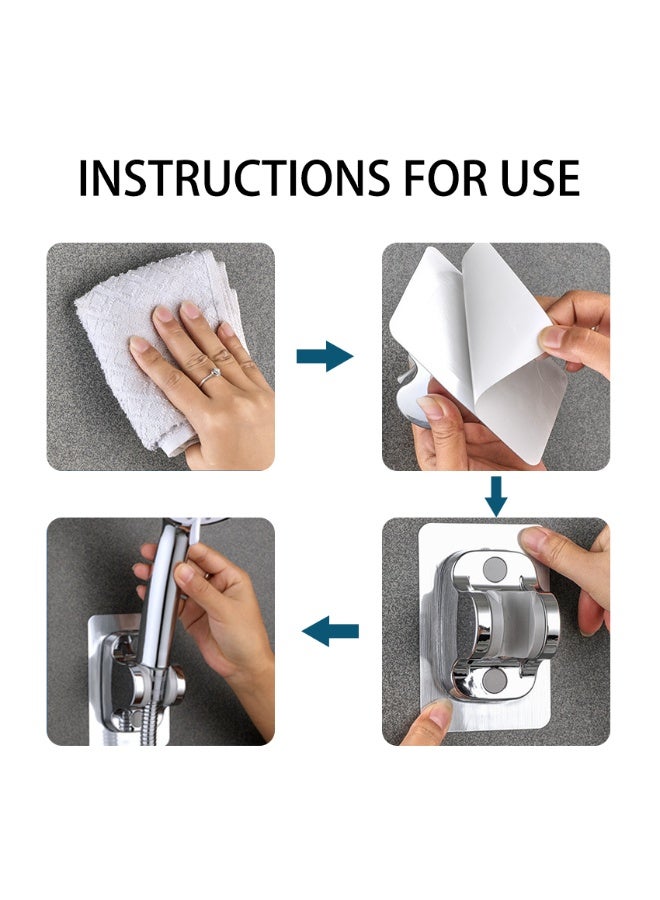 INSTRUCTIONS FOR USE