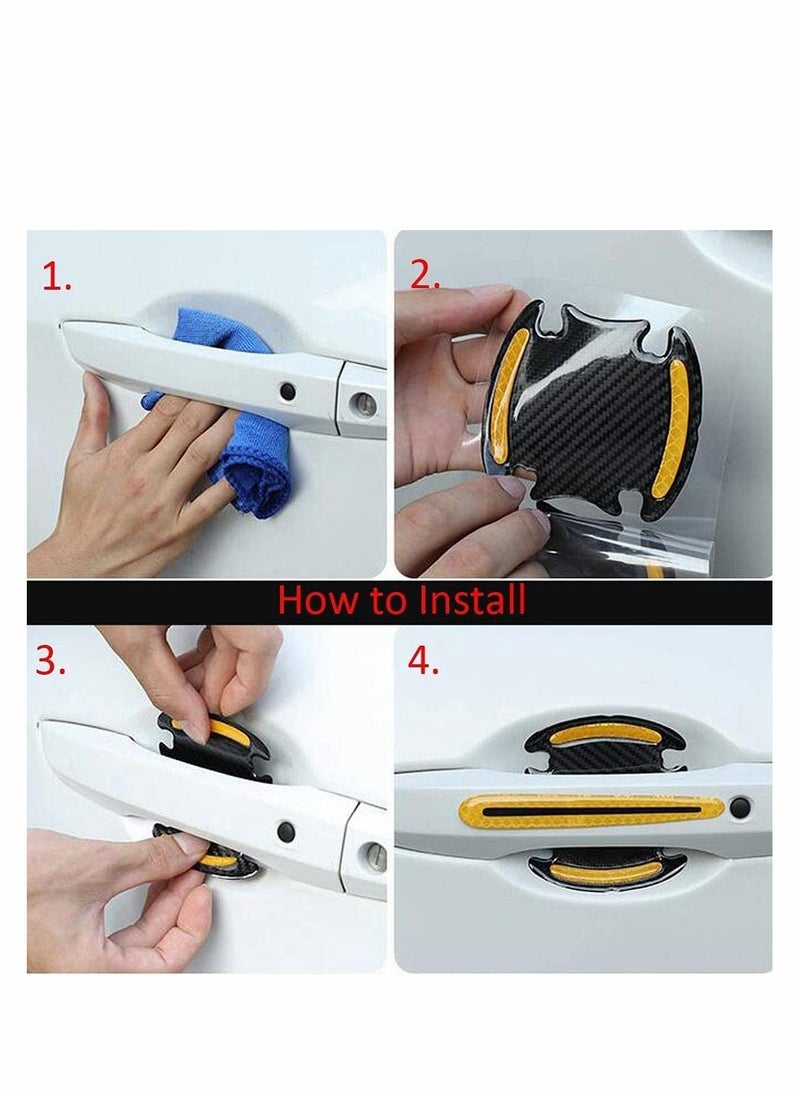 1.

2.

How to Install

3.

4.