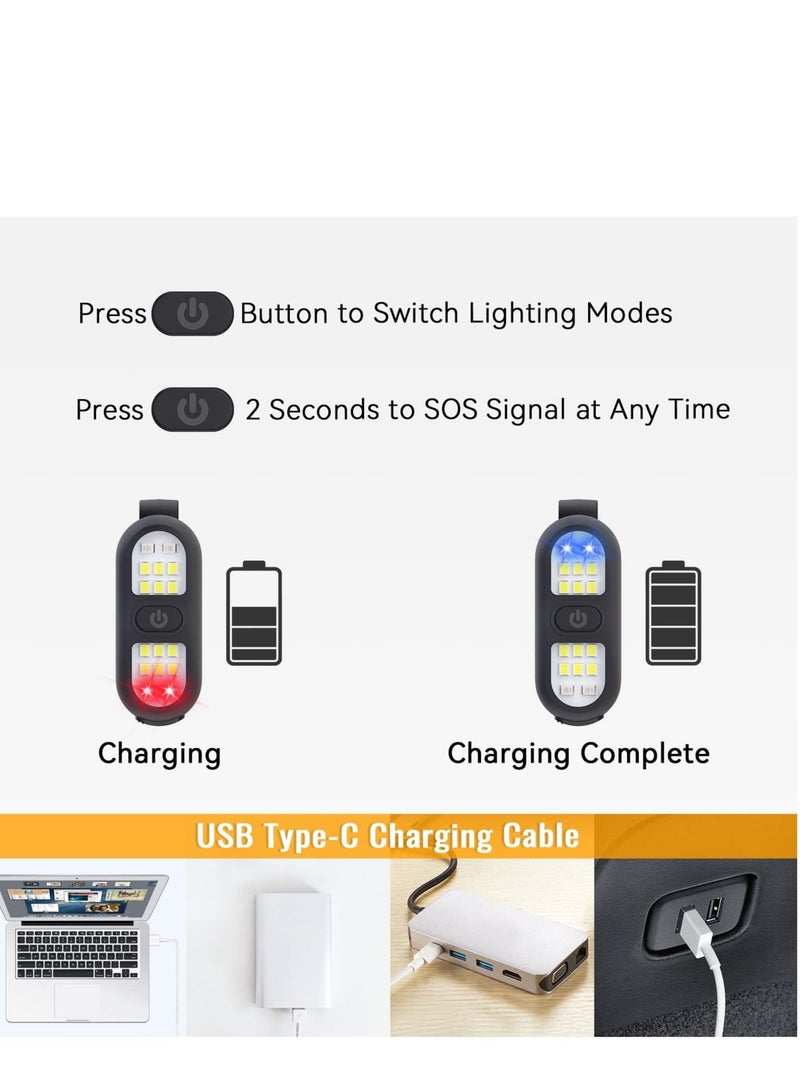 Press Button to Switch Lighting Modes

Press 2 Seconds to SOS Signal at Any Time

Charging

Charging Complete

USB Type-C Charging Cable