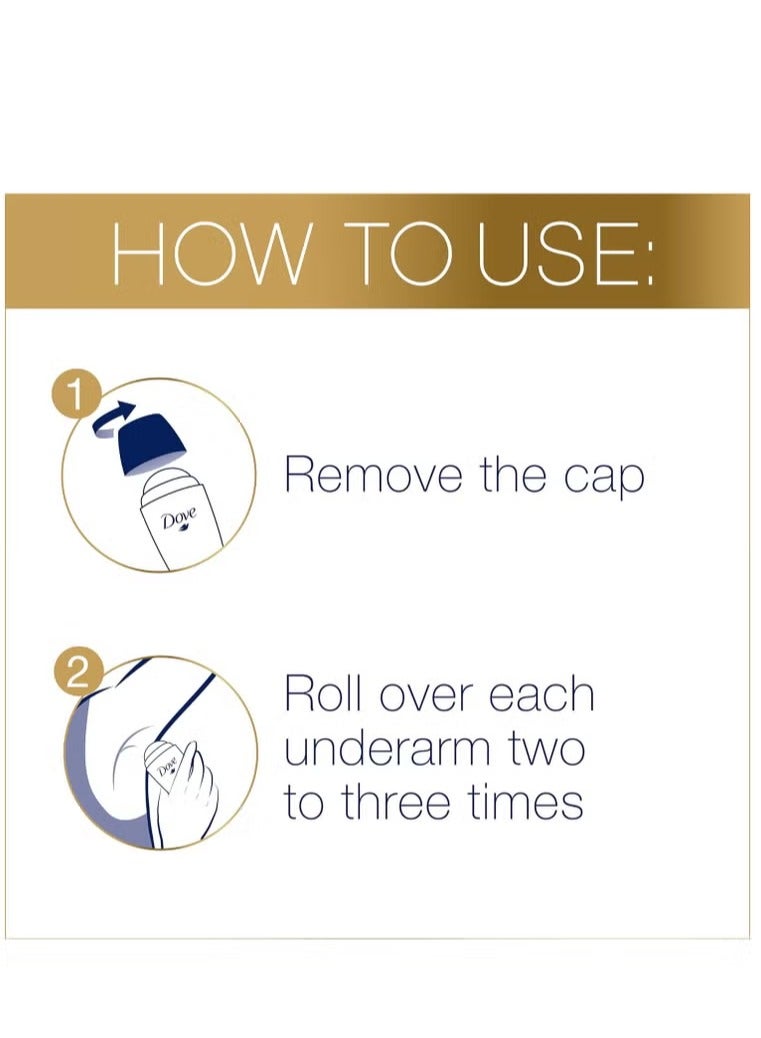 HOW TO USE:

1

Dove

Remove the cap

2

Dove

Roll over each underarm two to three times