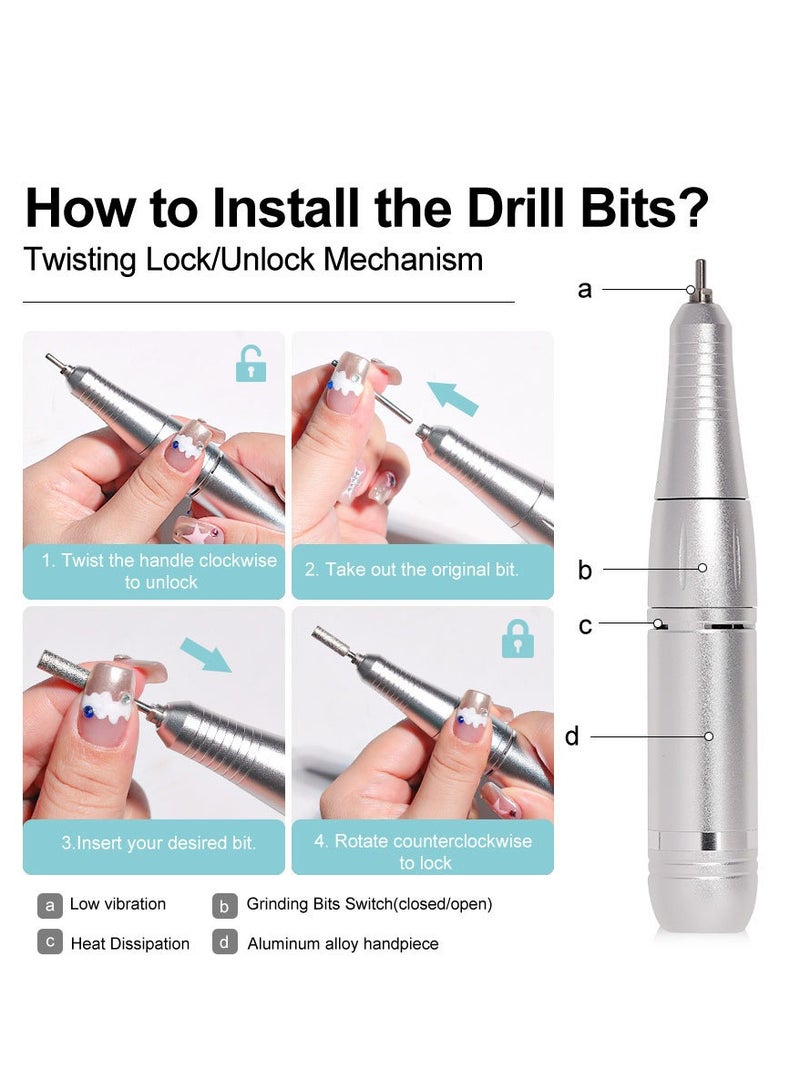 How to Install the Drill Bits?

Twisting Lock/Unlock Mechanism

1. Twist the handle clockwise to unlock

2. Take out the original bit.

3.Insert your desired bit.

4. Rotate counterclockwise to lock

a
b
c
d

a Low vibration
b Grinding Bits Switch(closed/open)
c Heat Dissipation
d Aluminum alloy handpiece