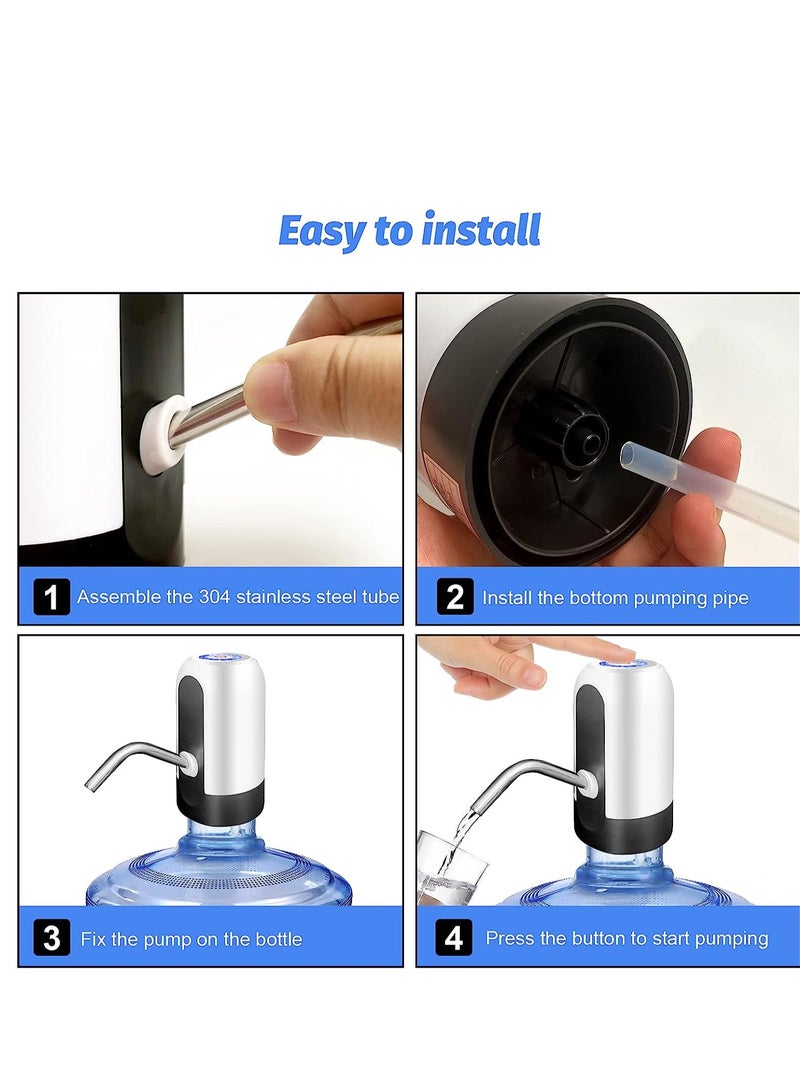 Easy to install

1 Assemble the 304 stainless steel tube

2 Install the bottom pumping pipe

3 Fix the pump on the bottle

4 Press the button to start pumping