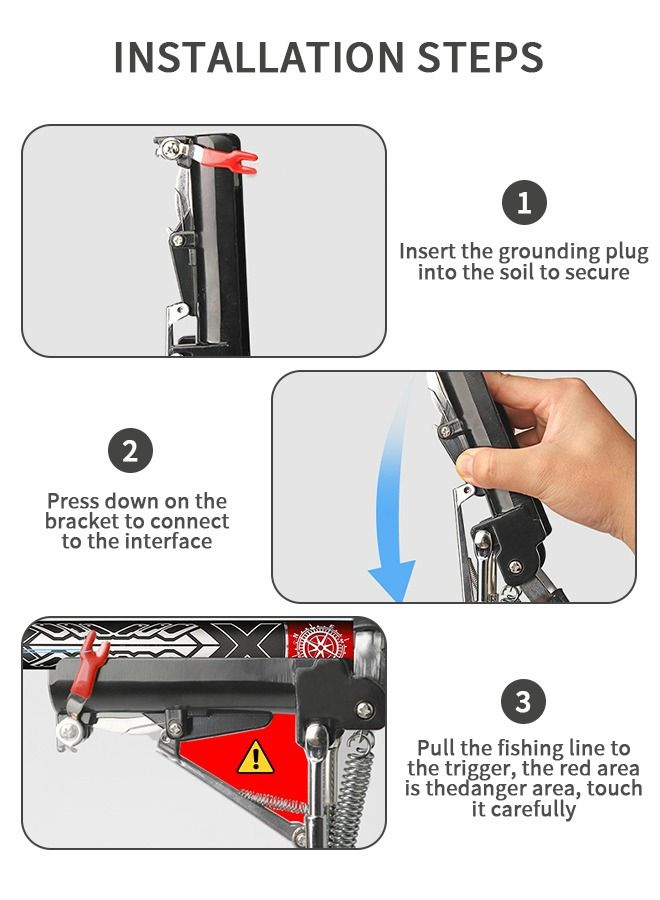 INSTALLATION STEPS

1

Insert the grounding plug into the soil to secure

2

Press down on the bracket to connect to the interface

3

Pull the fishing line to the trigger, the red area is thedanger area, touch it carefully