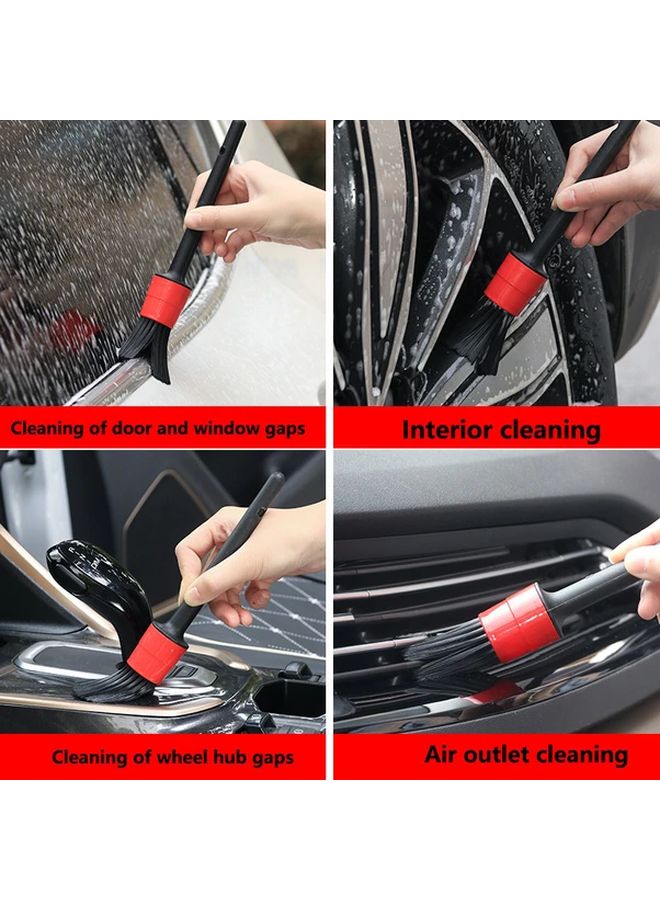 Cleaning of door and window gaps

Interior cleaning

Cleaning of wheel hub gaps

Air outlet cleaning