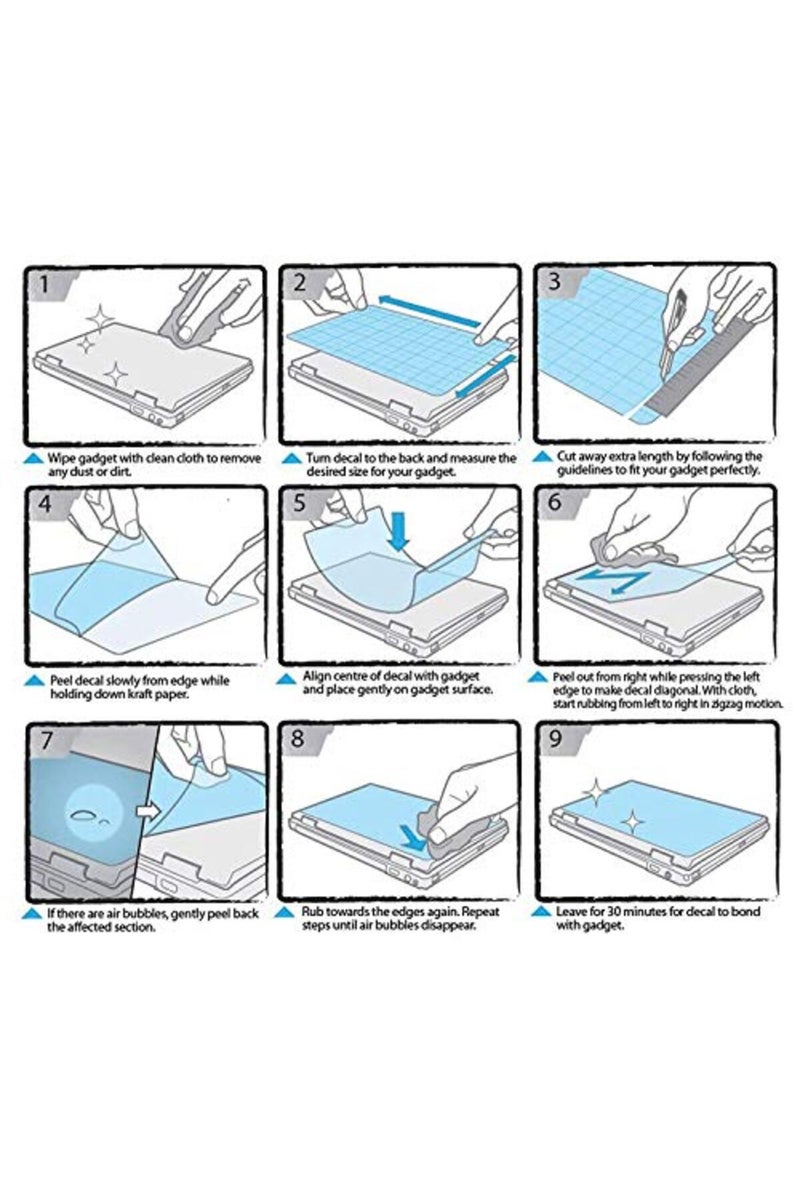 1

Wipe gadget with clean cloth to remove any dust or dirt.

2

Turn decal to the back and measure the desired size for your gadget.

3

Cut away extra length by following the guidelines to fit your gadget perfectly.

4

Peel decal slowly from edge while holding down kraft paper.

5

Align centre of decal with gadget and place gently on gadget surface.

6

Peel out from right while pressing the left edge to make decal diagonal. With cloth, start rubbing from left to right in zigzag motion.

7

If there are air bubbles, gently peel back the affected section.

8

Rub towards the edges again. Repeat steps until air bubbles disappear.

9

Leave for 30 minutes for decal to bond with gadget.